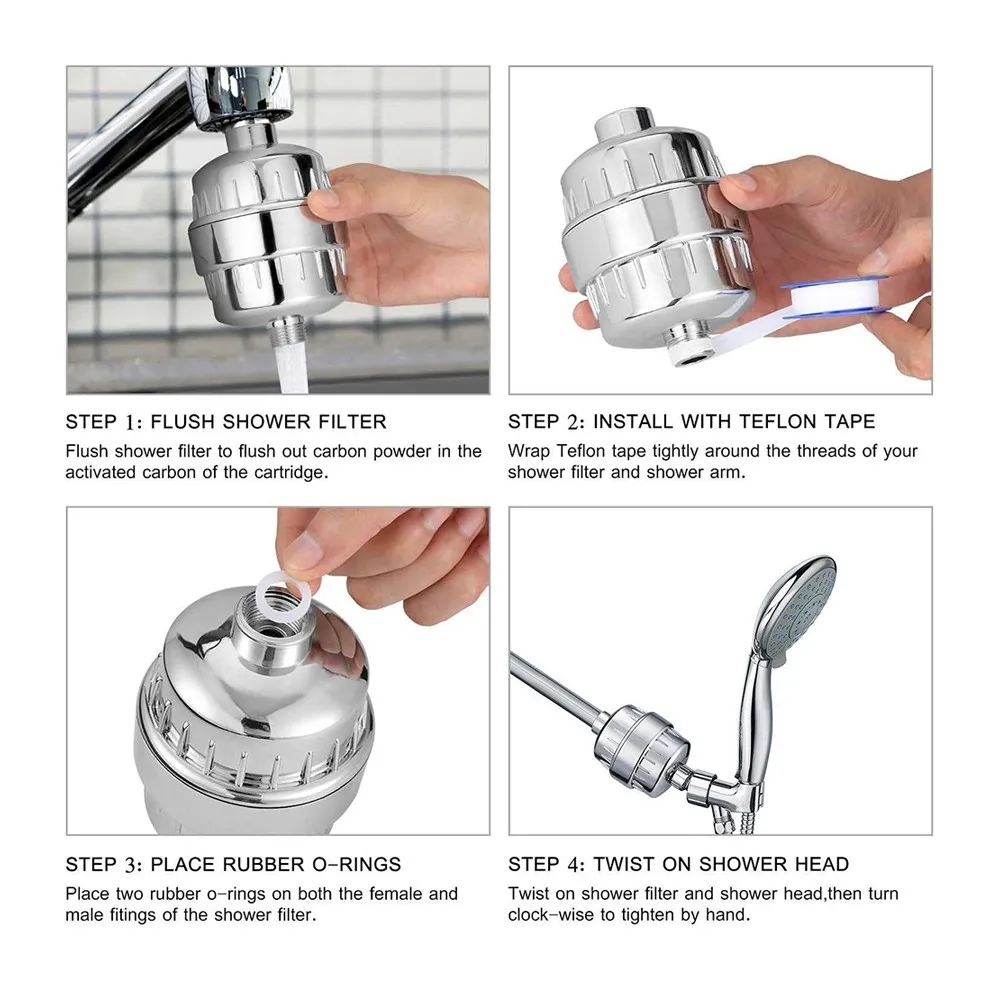 STEP 1: FLUSH SHOWER FILTER

Flush shower filter to flush out carbon powder in the activated carbon of the cartridge.

STEP 2: INSTALL WITH TEFLON TAPE

Wrap Teflon tape tightly around the threads of your shower filter and shower arm.

STEP 3: PLACE RUBBER O-RINGS

Place two rubber o-rings on both the female and male fitings of the shower filter.

STEP 4: TWIST ON SHOWER HEAD

Twist on shower filter and shower head,then turn clock-wise to tighten by hand.