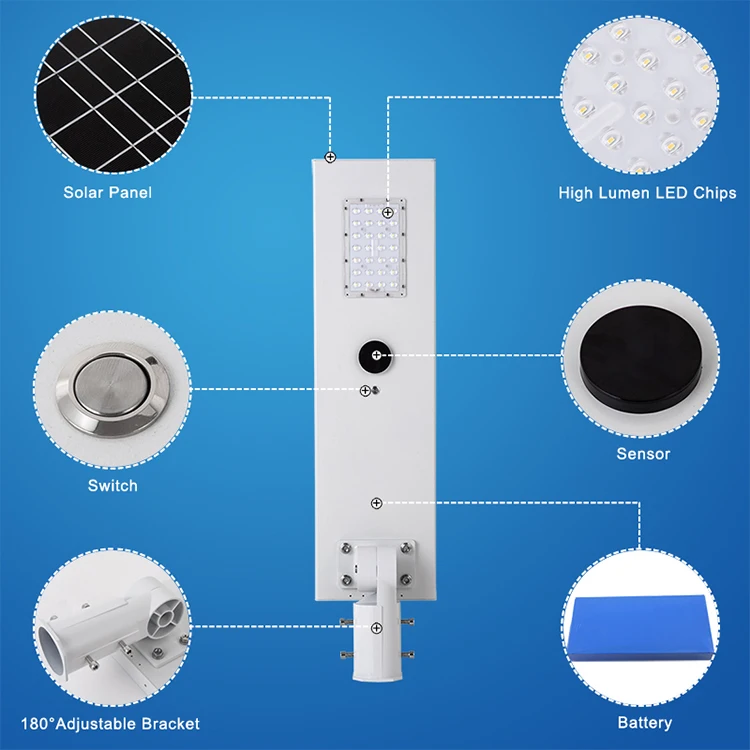 Solar Panel

High Lumen LED Chips

Switch

Sensor

180°Adjustable Bracket

Battery