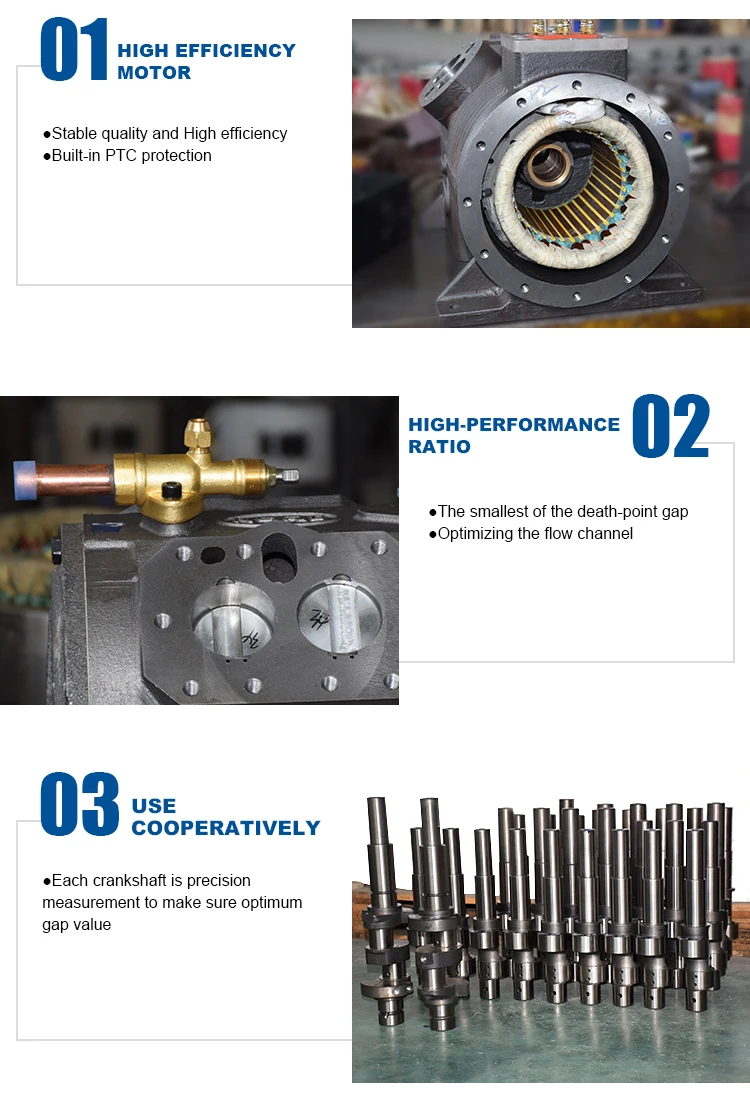 01 HIGH EFFICIENCY MOTOR

●Stable quality and High efficiency
●Built-in PTC protection

HIGH-PERFORMANCE RATIO 02

●The smallest of the death-point gap
●Optimizing the flow channel

03 USE COOPERATIVELY

●Each crankshaft is precision measurement to make sure optimum gap value