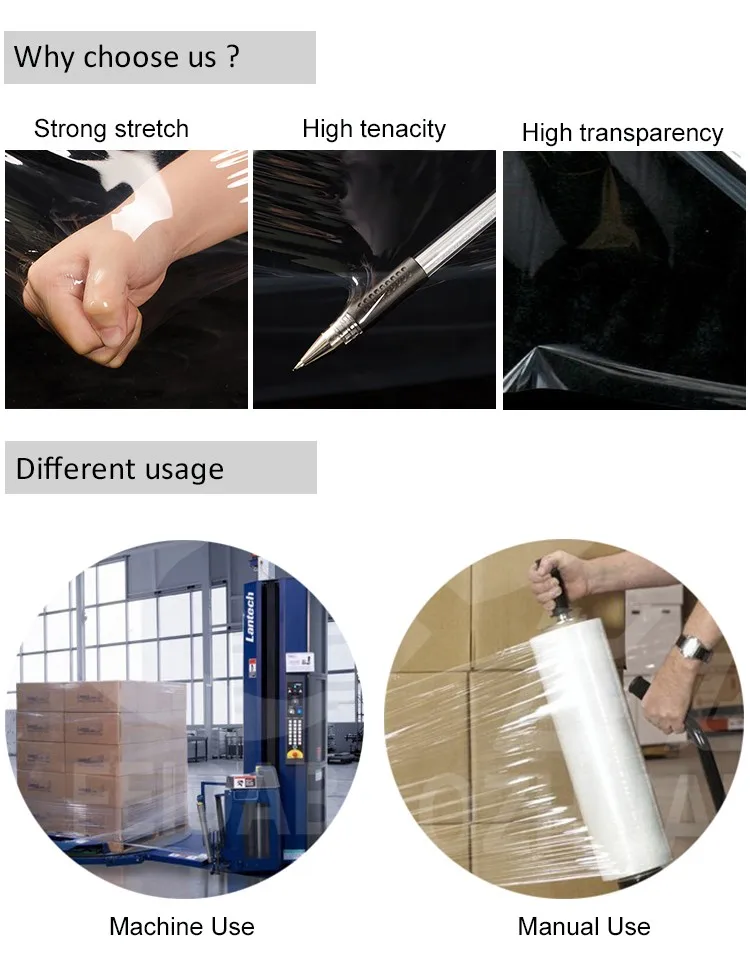 Why choose us ?

Strong stretch

High tenacity

High transparency

Different usage

Lantech

Machine Use

Manual Use