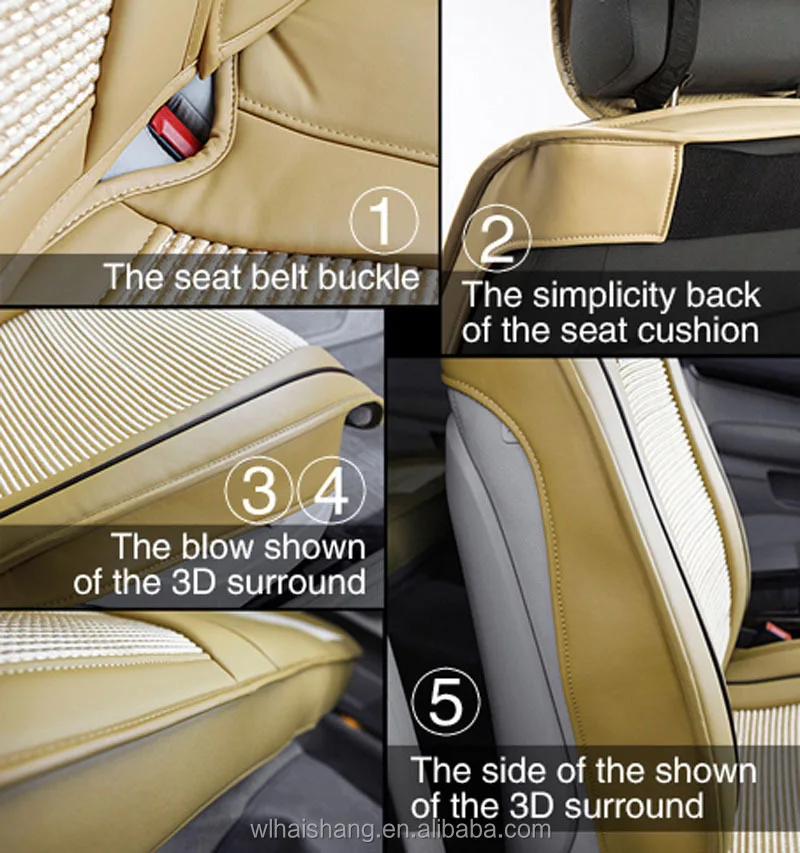 1
The seat belt buckle

2
The simplicity back of the seat cushion

3 4
The blow shown of the 3D surround

5
The side of the shown of the 3D surround

wlhaishang.en.alibaba.com