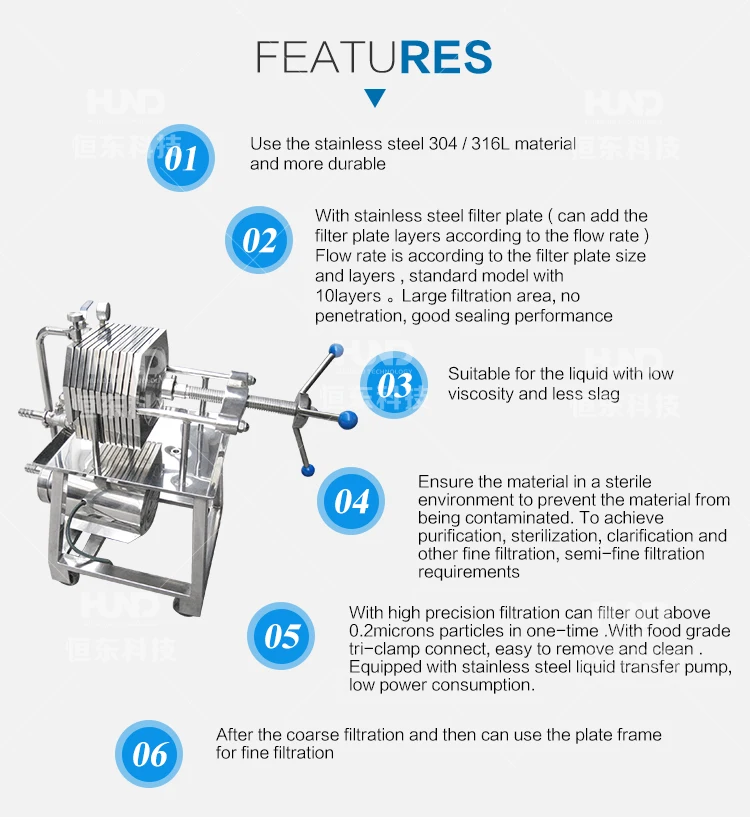 FEATURES

HUND 恒东科技

01 Use the stainless steel 304 / 316L material and more durable

02 With stainless steel filter plate ( can add the filter plate layers according to the flow rate ) Flow rate is according to the filter plate size and layers , standard model with 10layers 。Large filtration area, no penetration, good sealing performance

03 Suitable for the liquid with low viscosity and less slag

04 Ensure the material in a sterile environment to prevent the material from being contaminated. To achieve purification, sterilization, clarification and other fine filtration, semi-fine filtration requirements

05 With high precision filtration can filter out above 0.2microns particles in one-time .With food grade tri-clamp connect, easy to remove and clean . Equipped with stainless steel liquid transfer pump, low power consumption.

06 After the coarse filtration and then can use the plate frame for fine filtration