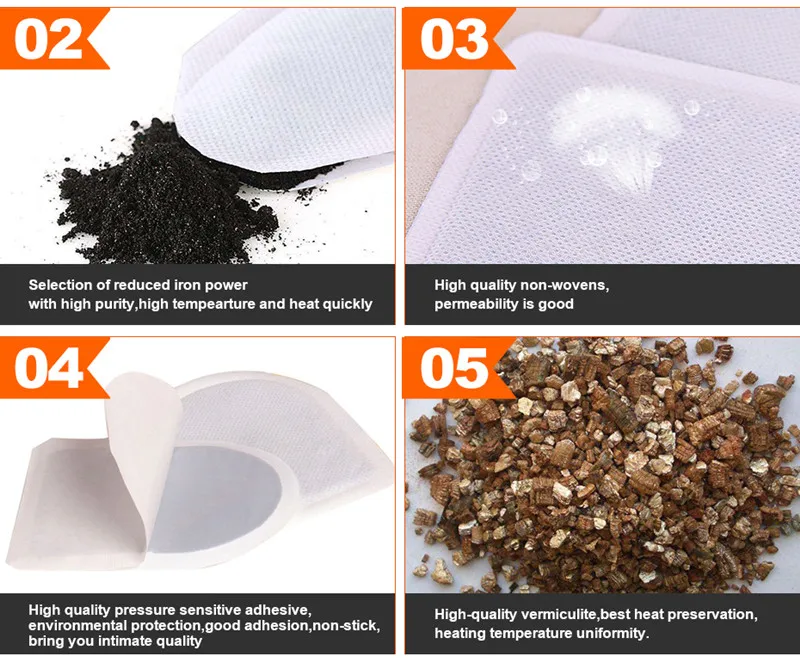 02

Selection of reduced iron power
with high purity,high tempearture and heat quickly

03

High quality non-wovens,
permeability is good

04

High quality pressure sensitive adhesive,
environmental protection,good adhesion,non-stick,
bring you intimate quality

05

High-quality vermiculite,best heat preservation,
heating temperature uniformity.