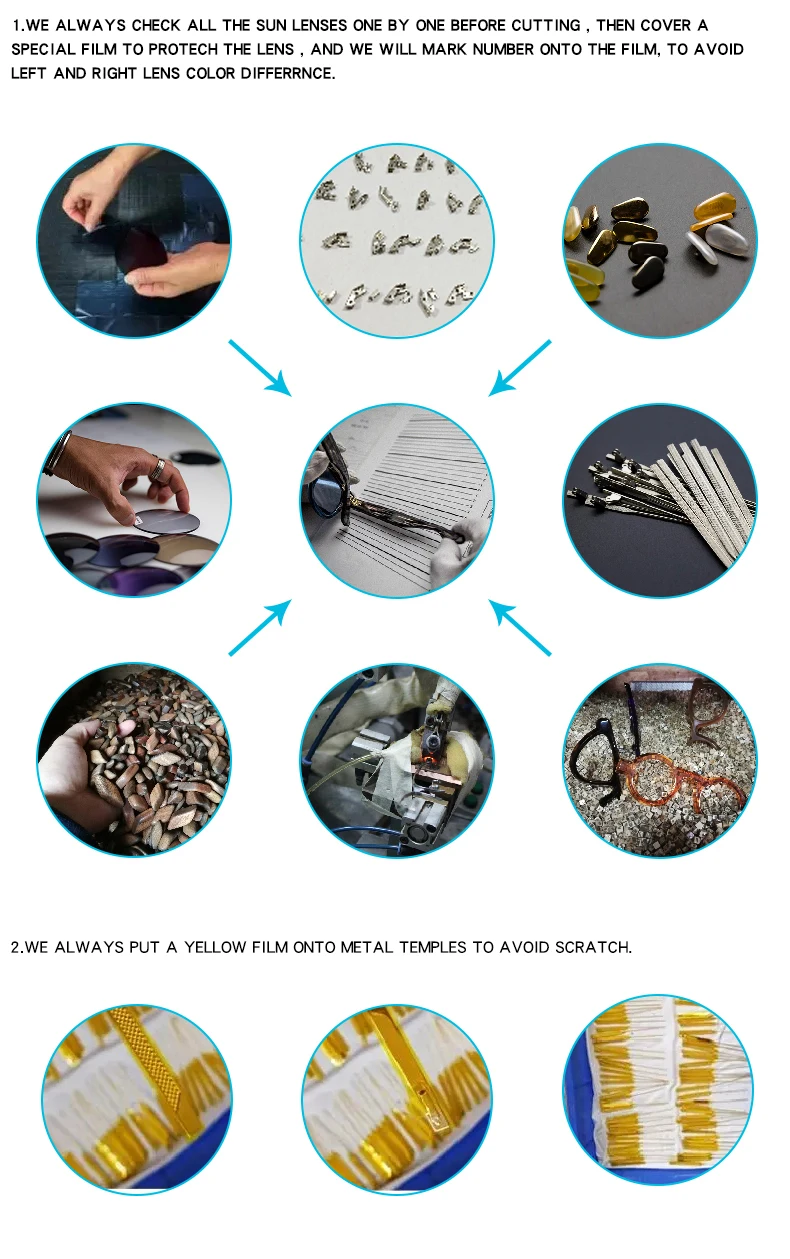 1.WE ALWAYS CHECK ALL THE SUN LENSES ONE BY ONE BEFORE CUTTING , THEN COVER A SPECIAL FILM TO PROTECH THE LENS , AND WE WILL MARK NUMBER ONTO THE FILM, TO AVOID LEFT AND RIGHT LENS COLOR DIFFERRNCE.

2.WE ALWAYS PUT A YELLOW FILM ONTO METAL TEMPLES TO AVOID SCRATCH.