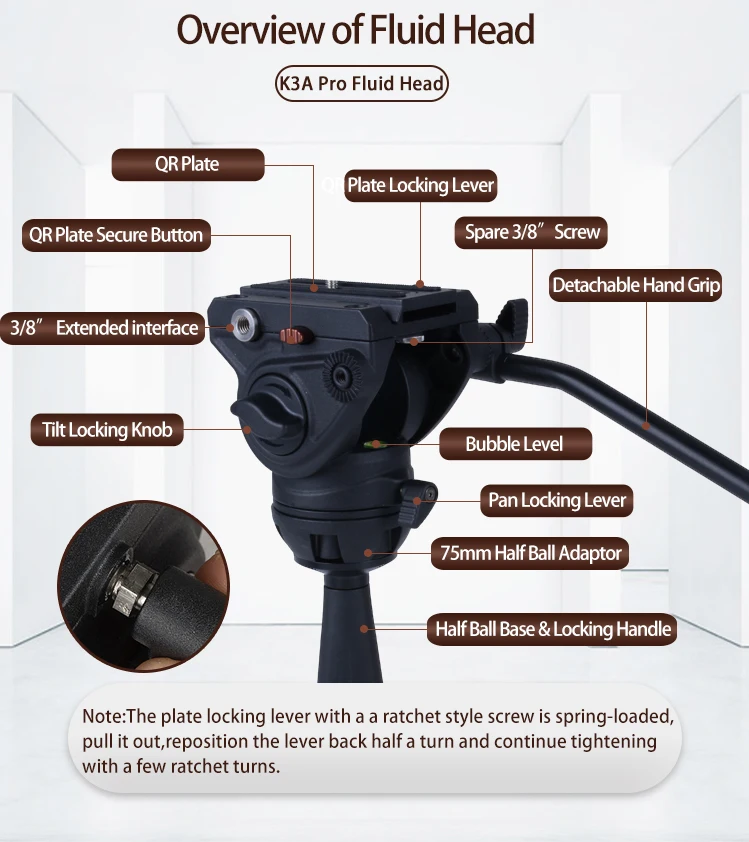 Overview of Fluid Head

K3A Pro Fluid Head

QR Plate

QR Plate Locking Lever

QR Plate Secure Button

Spare 3/8″ Screw

Detachable Hand Grip

3/8″ Extended interface

Tilt Locking Knob

Bubble Level

Pan Locking Lever

75mm Half Ball Adaptor

Half Ball Base & Locking Handle

Note:The plate locking lever with a a ratchet style screw is spring-loaded, pull it out,reposition the lever back half a turn and continue tightening with a few ratchet turns.