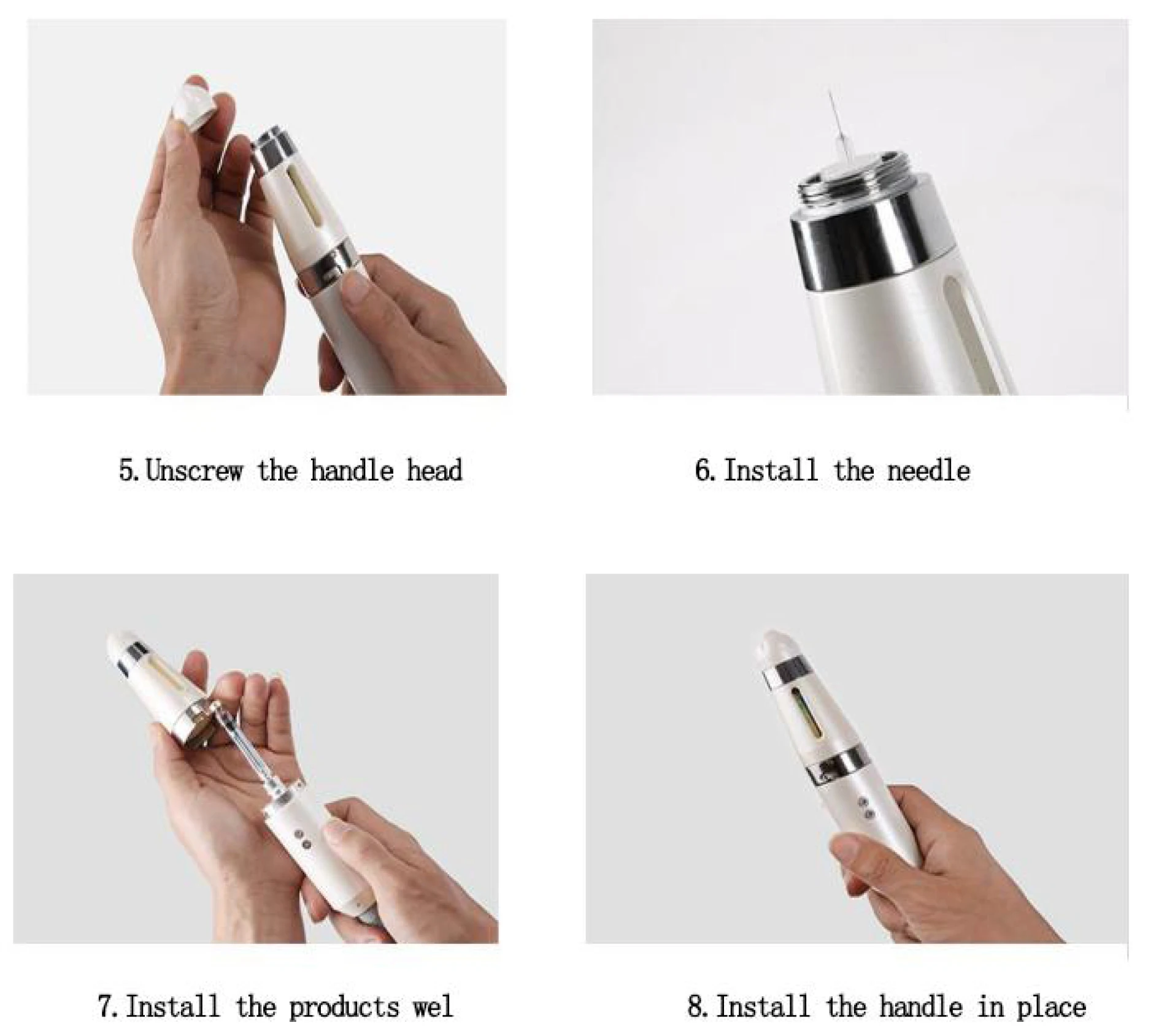 5. Unscrew the handle head

6. Install the needle

7. Install the products wel

8. Install the handle in place