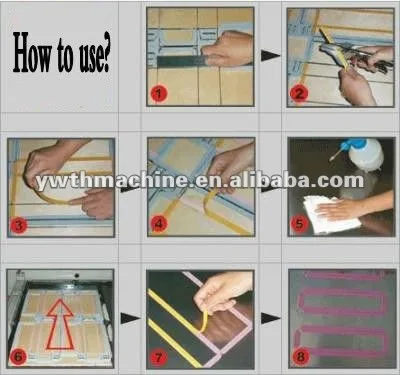 How to use?

1

2

3

4

5

ywthmachine.en.alibaba.com

6

7

8