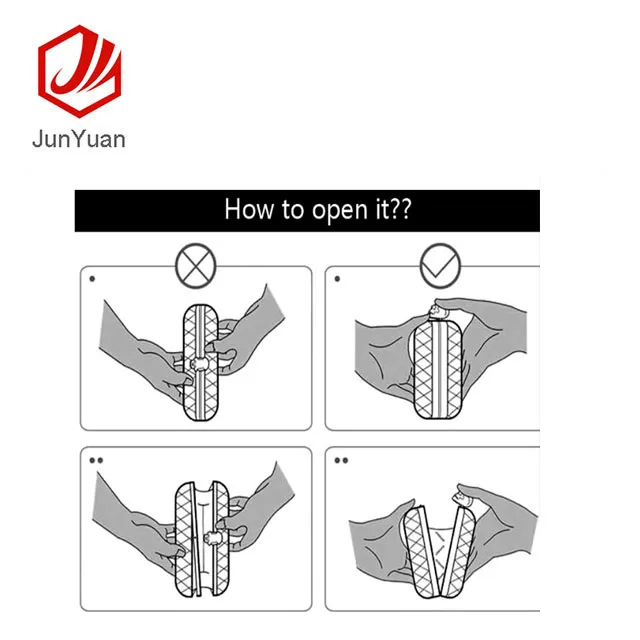 JunYuan

How to open it??