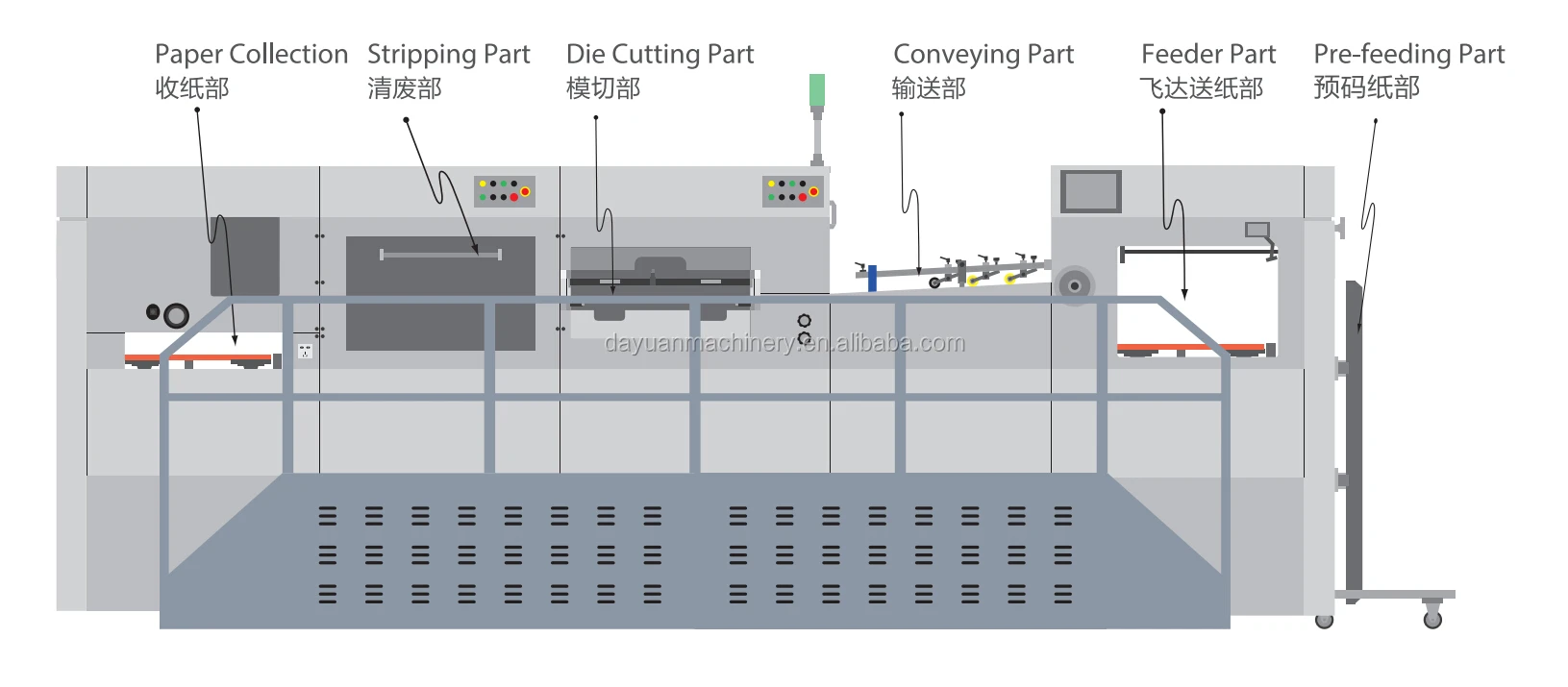 Paper Collection
收纸部

Stripping Part
清废部

Die Cutting Part
模切部

Conveying Part
输送部

Feeder Part
飞达送纸部

Pre-feeding Part
预码纸部

dayuanmachinery.en.alibaba.com