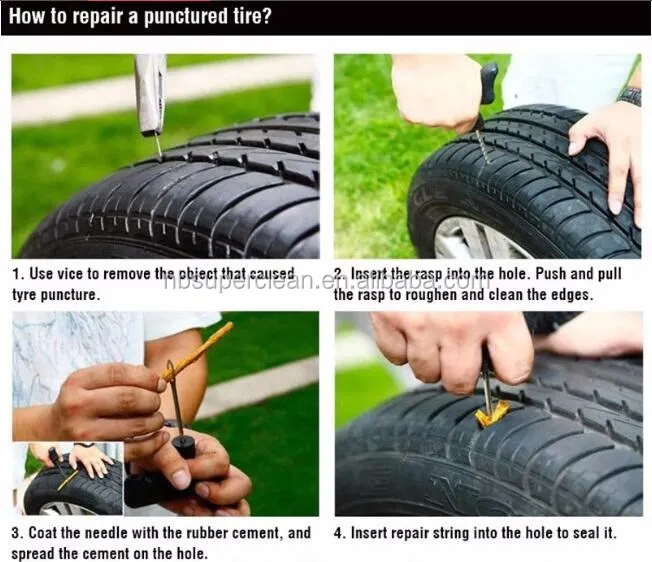 How to repair a punctured tire?

1. Use vice to remove the object that caused tyre puncture.

2. Insert the rasp into the hole. Push and pull the rasp to roughen and clean the edges.

nbsuperclean.en.alibaba.com

3. Coat the needle with the rubber cement, and spread the cement on the hole.

4. Insert repair string into the hole to seal it.