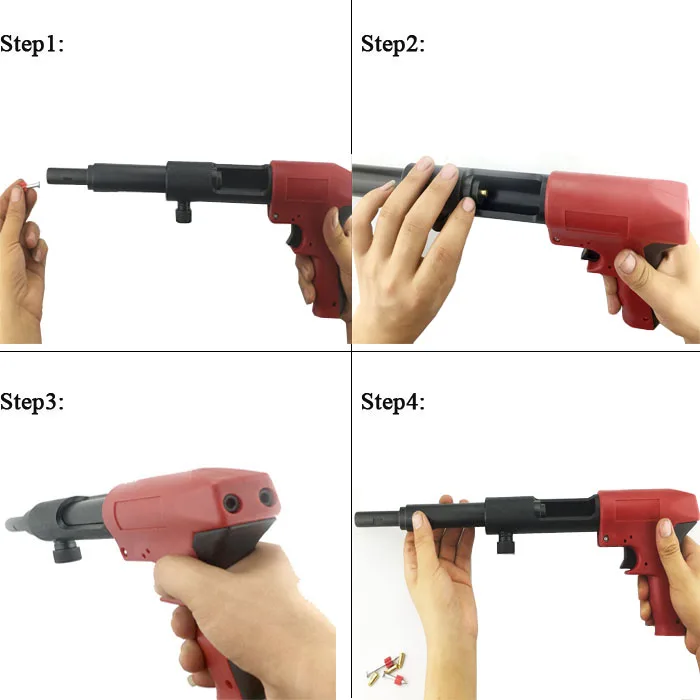 Step1:

Step2:

Step3:

Step4: