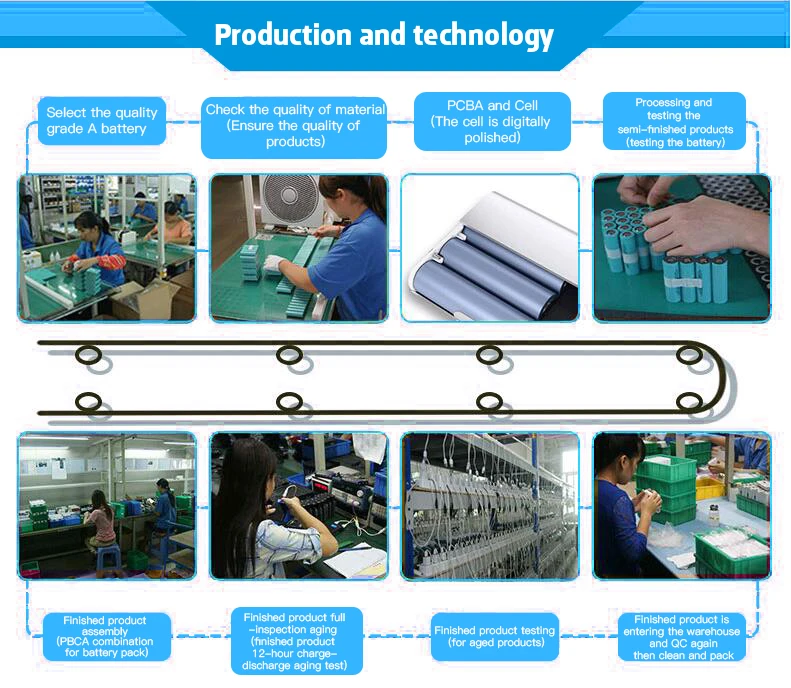 Production and technology

Select the quality grade A battery

Check the quality of material (Ensure the quality of products)

PCBA and Cell (The cell is digitally polished)

Processing and testing the semi-finished products (testing the battery)

Finished product assembly (PBCA combination for battery pack)

Finished product full -inspection aging (finished product 12-hour charge-discharge aging test)

Finished product testing (for aged products)

Finished product is entering the warehouse and QC again then clean and pack