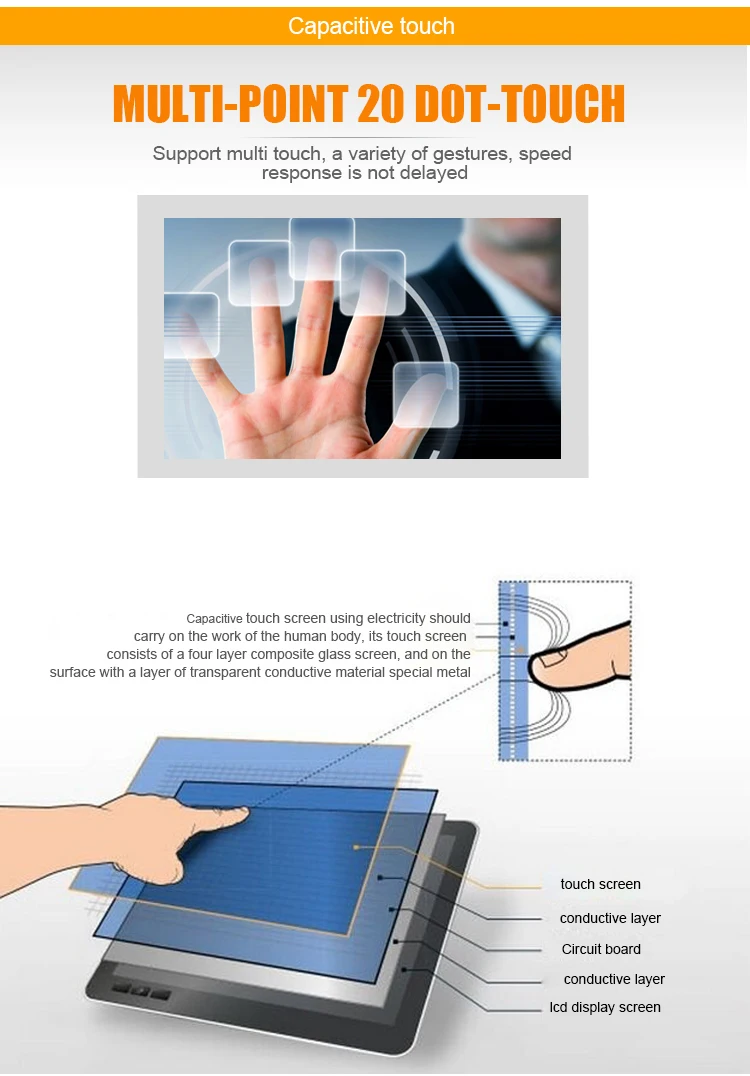 Capacitive touch

MULTI-POINT 20 DOT-TOUCH

Support multi touch, a variety of gestures, speed response is not delayed

Capacitive touch screen using electricity should carry on the work of the human body, its touch screen consists of a four layer composite glass screen, and on the surface with a layer of transparent conductive material special metal

touch screen

conductive layer

Circuit board

conductive layer

lcd display screen