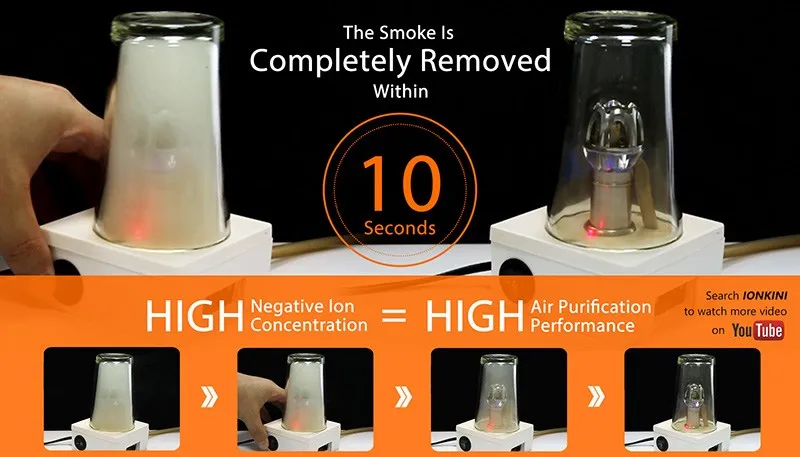 The Smoke Is
Completely Removed
Within

10
Seconds

HIGH Negative Ion Concentration = HIGH Air Purification Performance

Search IONKINI to watch more video on YouTube

»

»

»