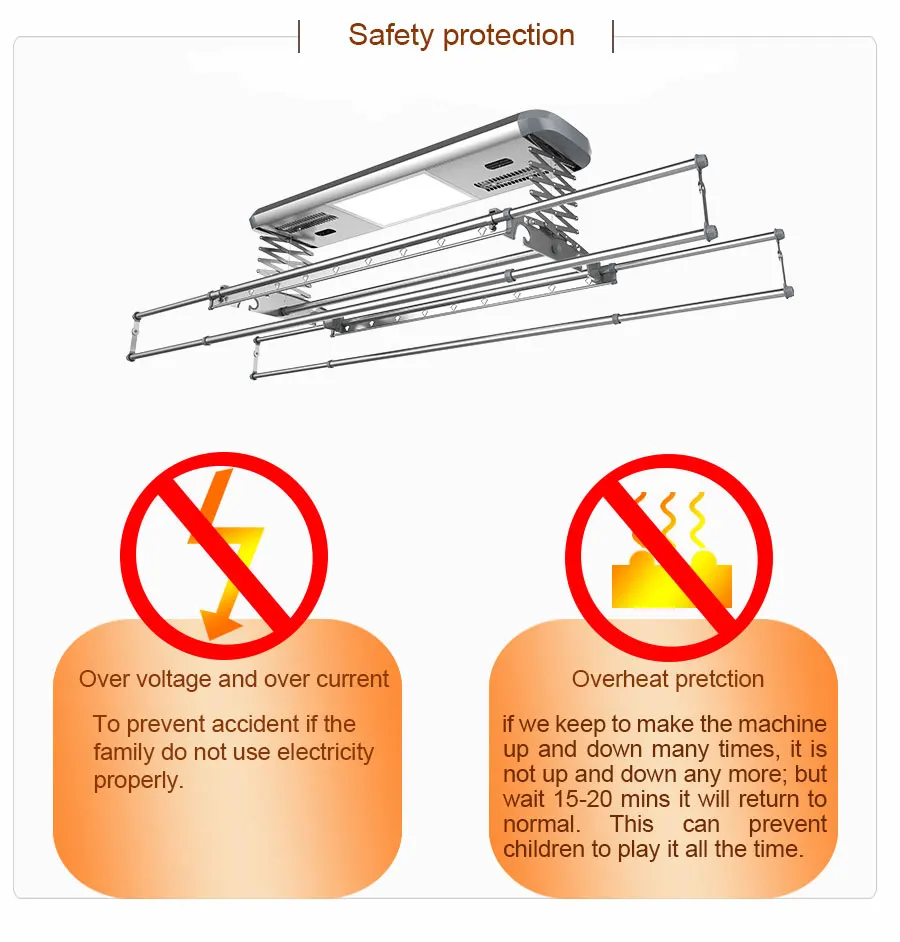 Safety protection

Over voltage and over current

To prevent accident if the family do not use electricity properly.

Overheat pretction

if we keep to make the machine up and down many times, it is not up and down any more; but wait 15-20 mins it will return to normal. This can prevent children to play it all the time.