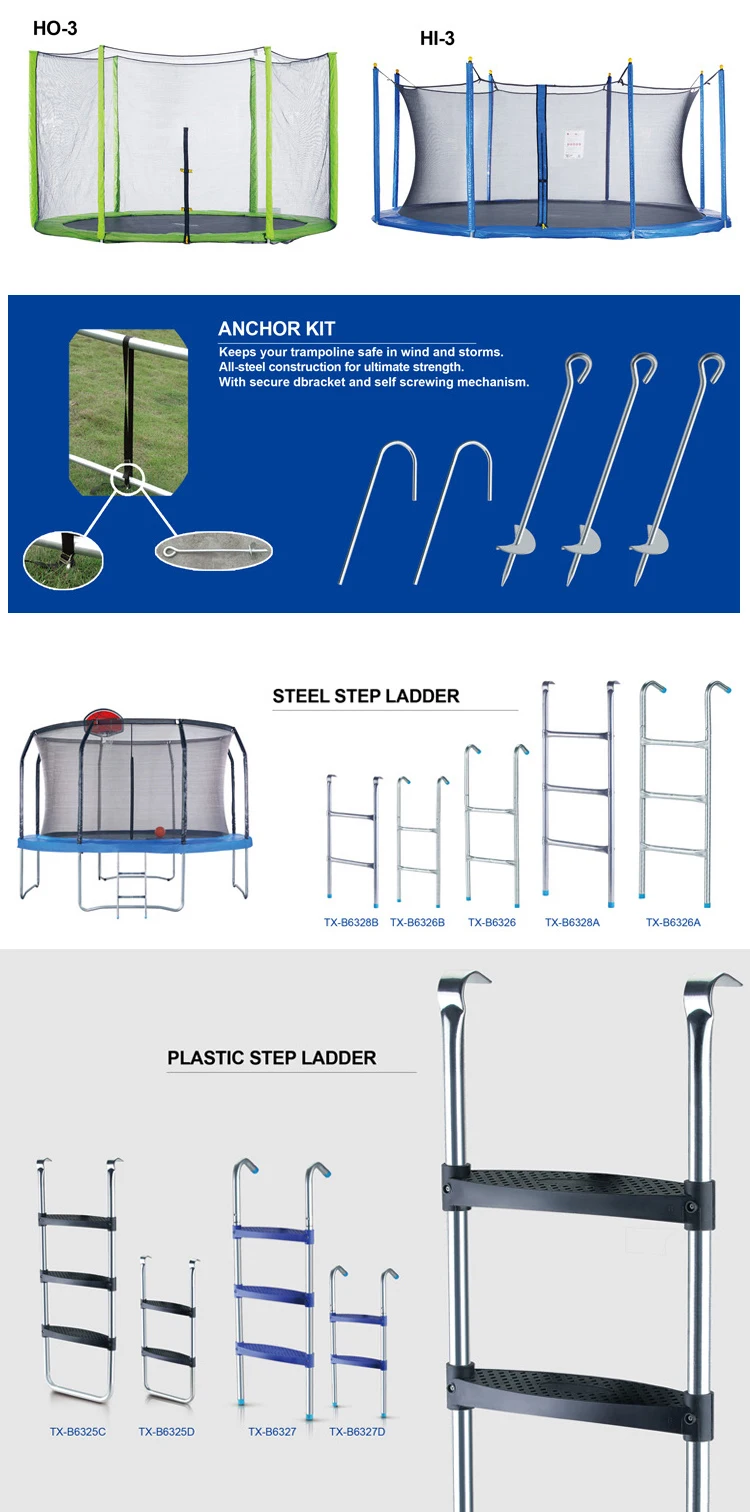 HO-3

HI-3

ANCHOR KIT

Keeps your trampoline safe in wind and storms.
All-steel construction for ultimate strength.
With secure dbracket and self screwing mechanism.

STEEL STEP LADDER

TX-B6328B TX-B6326B TX-B6326 TX-B6328A TX-B6326A

PLASTIC STEP LADDER

TX-B6325C TX-B6325D TX-B6327 TX-B6327D