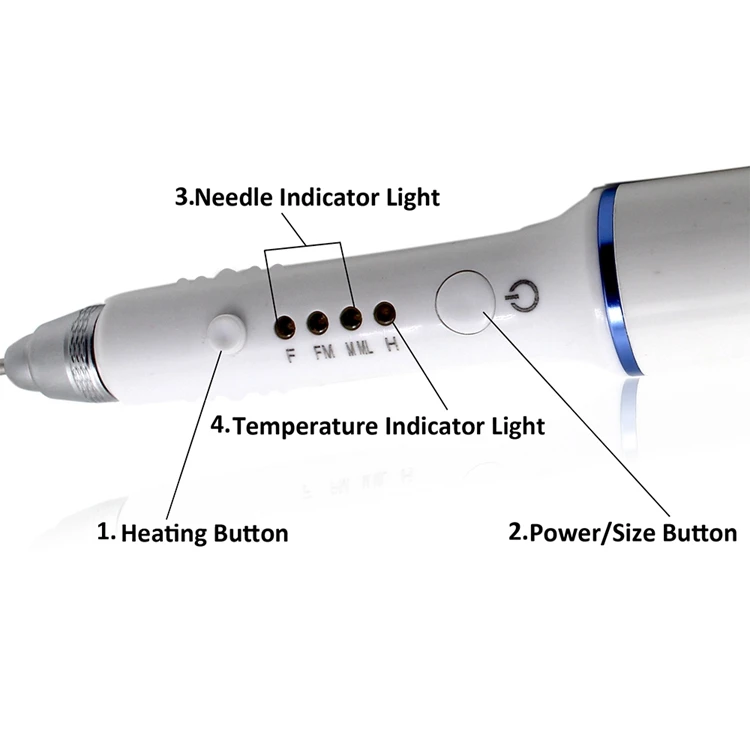 3.Needle Indicator Light

F FM MML H

4.Temperature Indicator Light

1. Heating Button

2.Power/Size Button