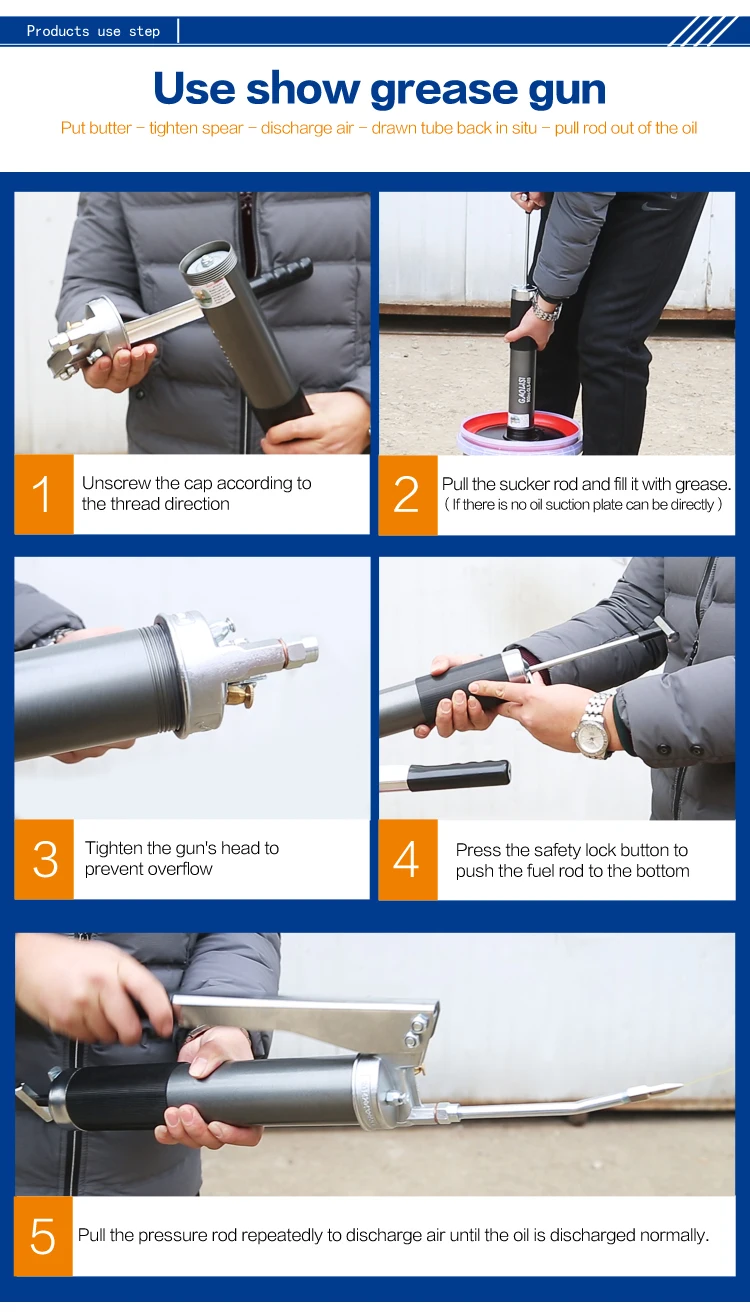 Products use step

Use show grease gun

Put butter – tighten spear – discharge air – drawn tube back in situ – pull rod out of the oil

1 Unscrew the cap according to the thread direction

2 Pull the sucker rod and fill it with grease. ( If there is no oil suction plate can be directly )

3 Tighten the gun's head to prevent overflow

4 Press the safety lock button to push the fuel rod to the bottom

5 Pull the pressure rod repeatedly to discharge air until the oil is discharged normally.