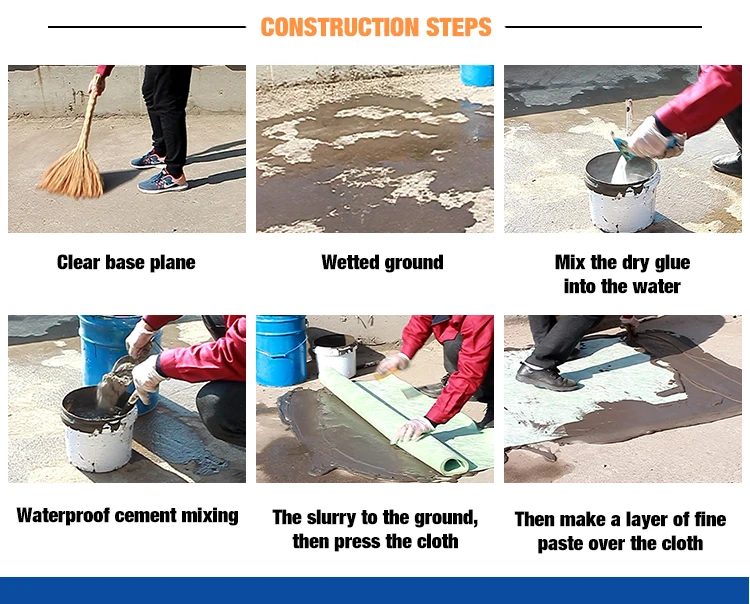 CONSTRUCTION STEPS

Clear base plane

Wetted ground

Mix the dry glue into the water

Waterproof cement mixing

The slurry to the ground, then press the cloth

Then make a layer of fine paste over the cloth