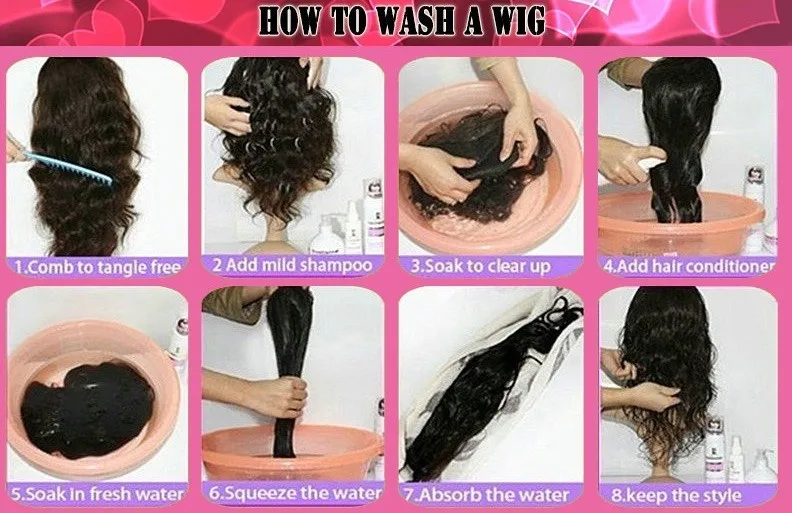 HOW TO WASH A WIG

1.Comb to tangle free

2 Add mild shampoo

3.Soak to clear up

4.Add hair conditioner

5.Soak in fresh water

6.Squeeze the water

7.Absorb the water

8.keep the style