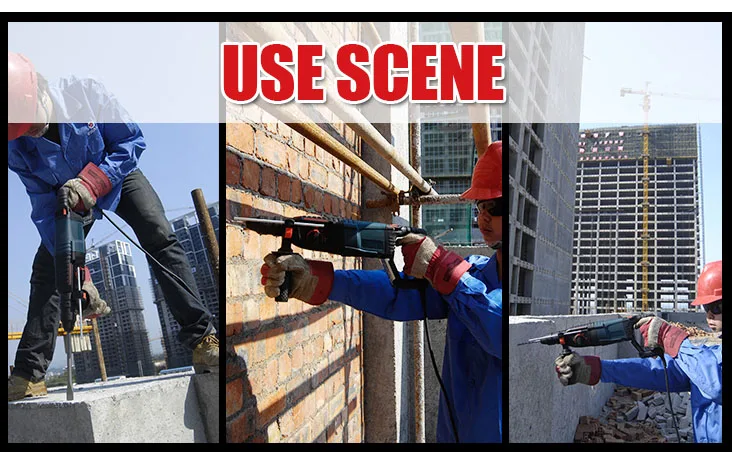 USE SCENE