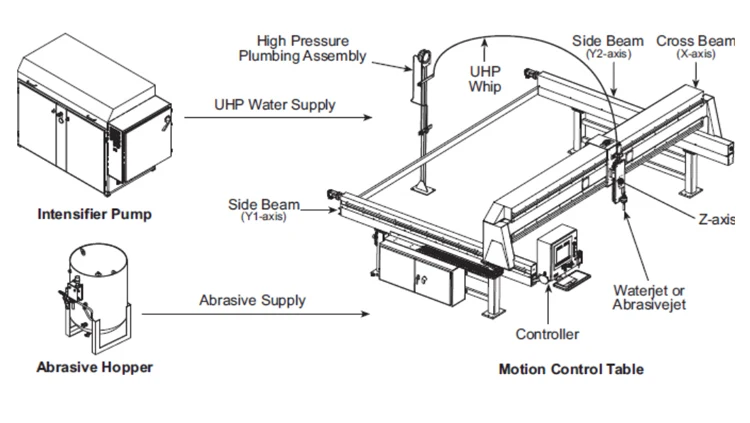 High Pressure Plumbing Assembly

UHP Whip

Side Beam
(Y2-axis)

Cross Beam
(X-axis)

UHP Water Supply

Intensifier Pump

Side Beam
(Y1-axis)

Z-axis

Waterjet or Abrasivejet

Abrasive Supply

Controller

Abrasive Hopper

Motion Control Table