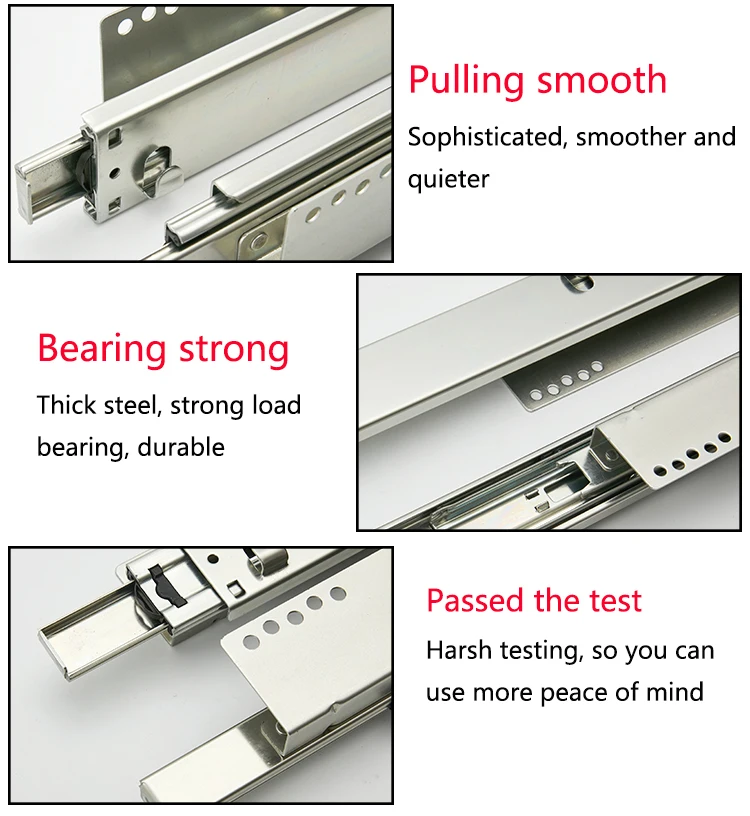 Pulling smooth

Sophisticated, smoother and quieter

Bearing strong

Thick steel, strong load bearing, durable

Passed the test

Harsh testing, so you can use more peace of mind