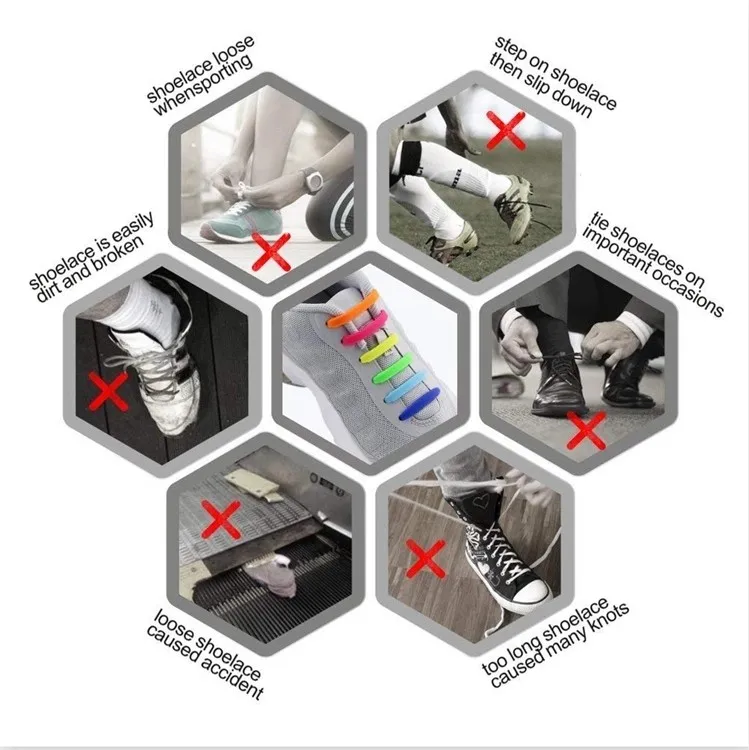 shoelace loose whensporting

step on shoelace then slip down

shoelace is easily dirt and broken

tie shoelaces on important occasions

loose shoelace caused accident

too long shoelace caused many knots