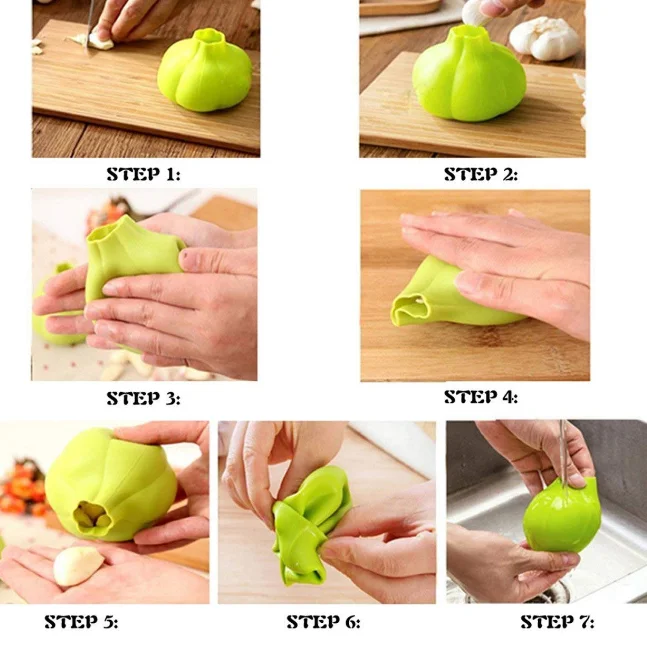 STEP 1:

STEP 2:

STEP 3:

STEP 4:

STEP 5:

STEP 6:

STEP 7: