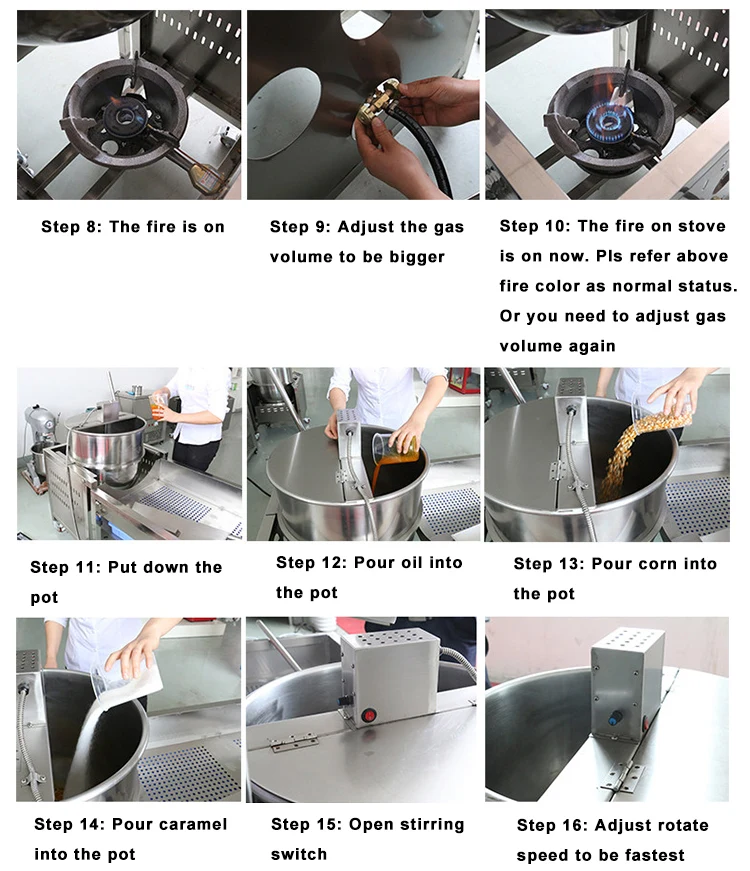 Step 8: The fire is on

Step 9: Adjust the gas volume to be bigger

Step 10: The fire on stove is on now. Pls refer above fire color as normal status. Or you need to adjust gas volume again

Step 11: Put down the pot

Step 12: Pour oil into the pot

Step 13: Pour corn into the pot

Step 14: Pour caramel into the pot

Step 15: Open stirring switch

Step 16: Adjust rotate speed to be fastest