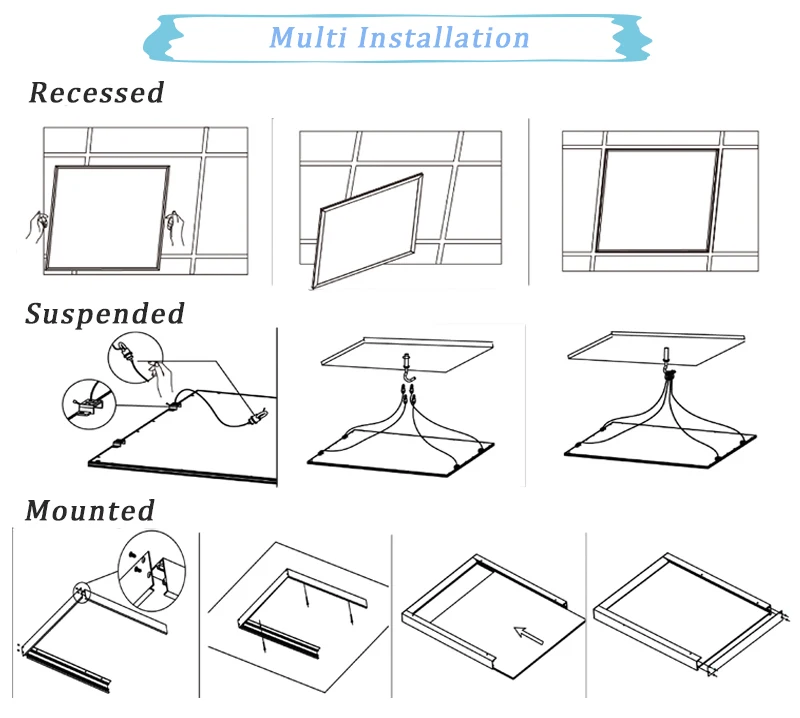 Multi Installation

Recessed

Suspended

Mounted