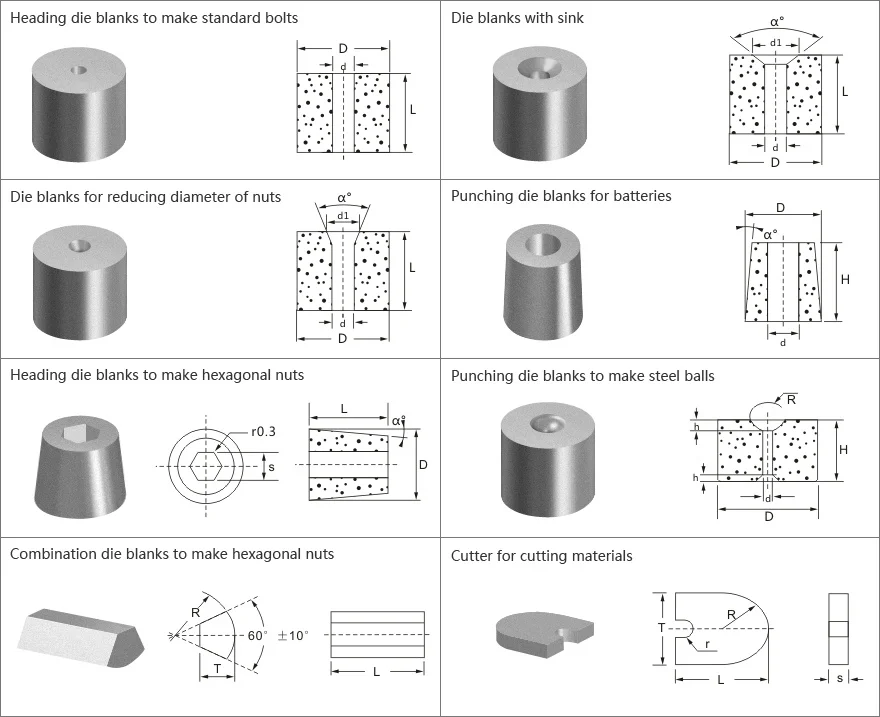 Heading die blanks to make standard bolts

D
d
L

Die blanks with sink

α°
d1
L
d
D

Die blanks for reducing diameter of nuts

α°
d1
L
d
D

Punching die blanks for batteries

D
α°
H
d

Heading die blanks to make hexagonal nuts

r0.3
s
L
α°
D

Punching die blanks to make steel balls

R
h
H
h
d
D

Combination die blanks to make hexagonal nuts

R
60°
±10°
T
L

Cutter for cutting materials

T
R
r
L
s