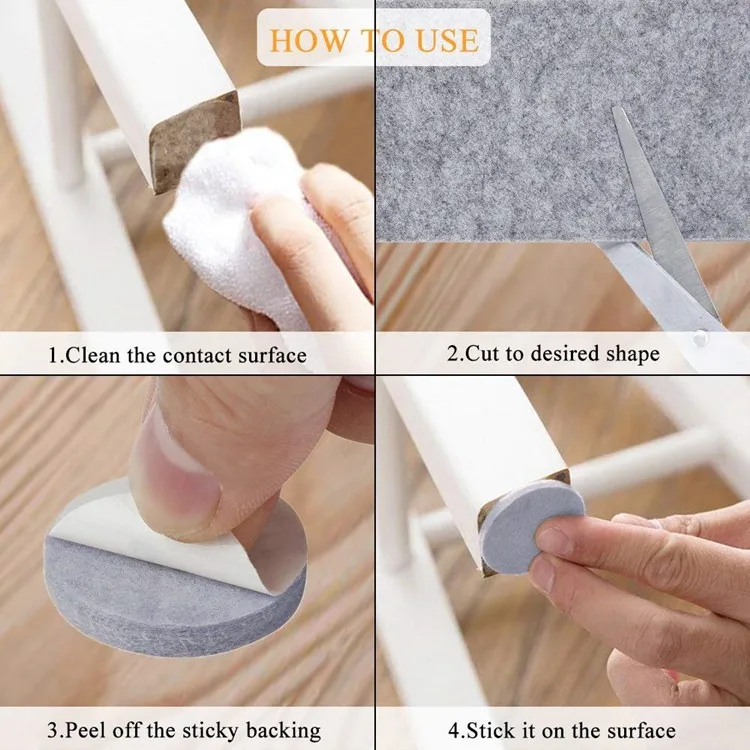 HOW TO USE

1.Clean the contact surface

2.Cut to desired shape

3.Peel off the sticky backing

4.Stick it on the surface