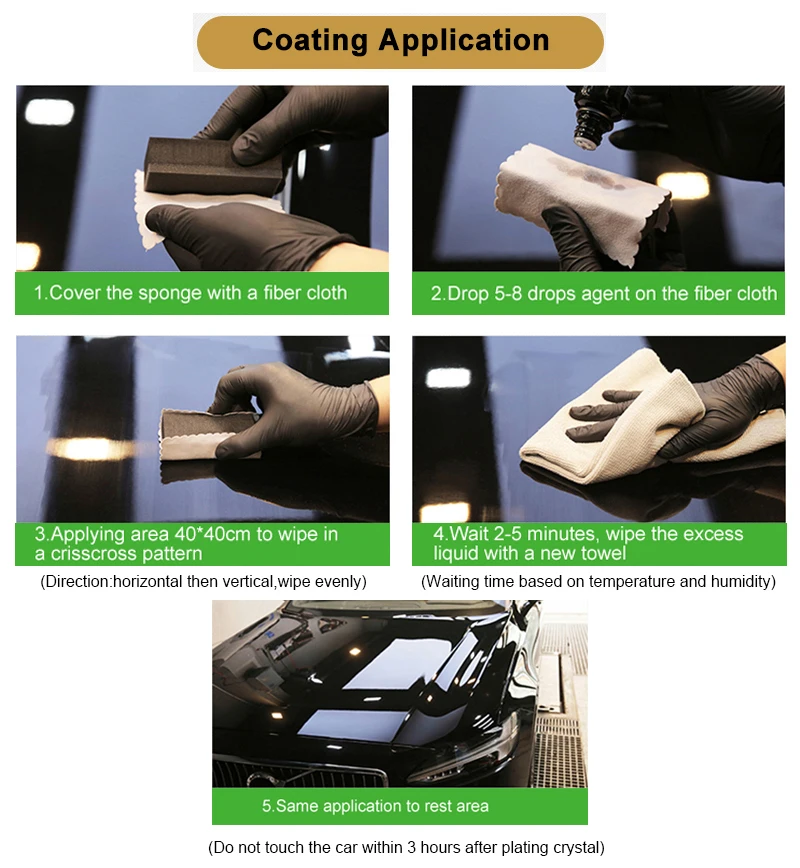 Coating Application

1.Cover the sponge with a fiber cloth

2.Drop 5-8 drops agent on the fiber cloth

3.Applying area 40*40cm to wipe in a crisscross pattern

(Direction:horizontal then vertical,wipe evenly)

4.Wait 2-5 minutes, wipe the excess liquid with a new towel

(Waiting time based on temperature and humidity)

5.Same application to rest area

(Do not touch the car within 3 hours after plating crystal)