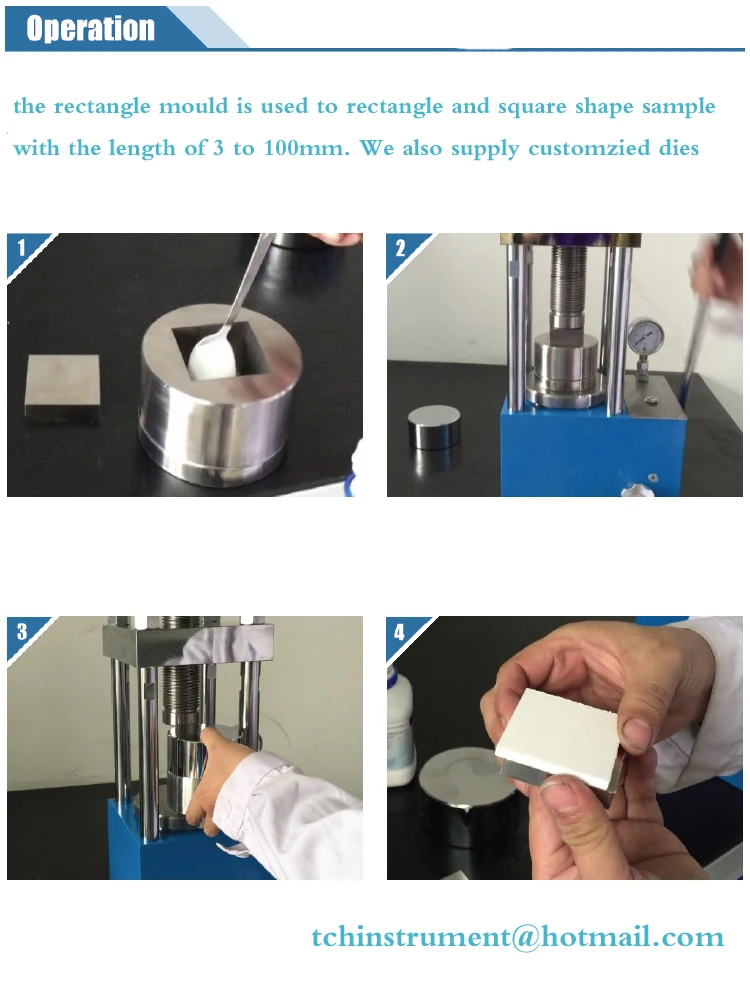 Operation

the rectangle mould is used to rectangle and square shape sample with the length of 3 to 100mm. We also supply customzied dies

1

2

3

4

tchinstrument@hotmail.com