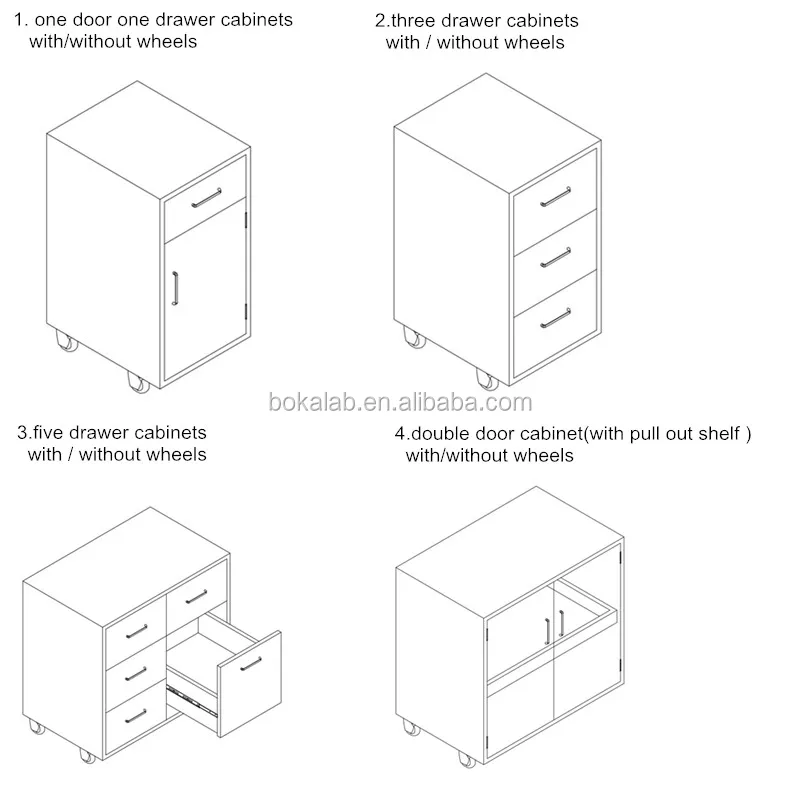 1. one door one drawer cabinets with/without wheels

2.three drawer cabinets with / without wheels

bokalab.en.alibaba.com

3.five drawer cabinets with / without wheels

4.double door cabinet(with pull out shelf ) with/without wheels