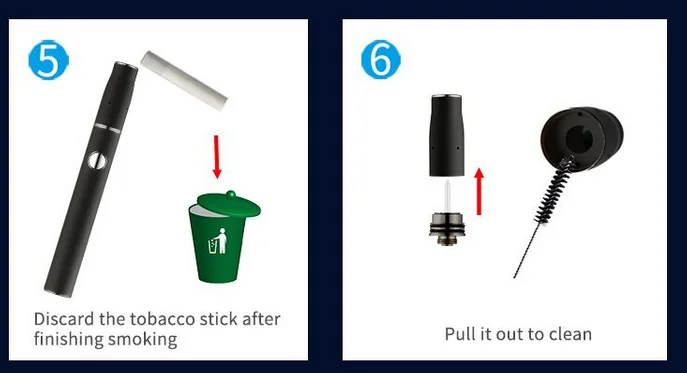 5

Discard the tobacco stick after finishing smoking

6

Pull it out to clean