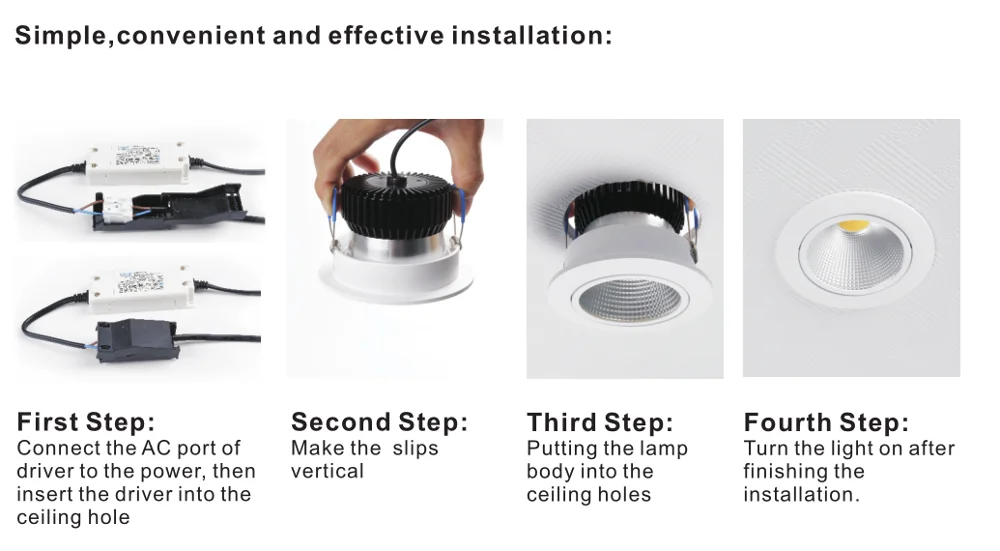 Simple,convenient and effective installation:

First Step:
Connect the AC port of driver to the power, then insert the driver into the ceiling hole

Second Step:
Make the slips vertical

Third Step:
Putting the lamp body into the ceiling holes

Fourth Step:
Turn the light on after finishing the installation.