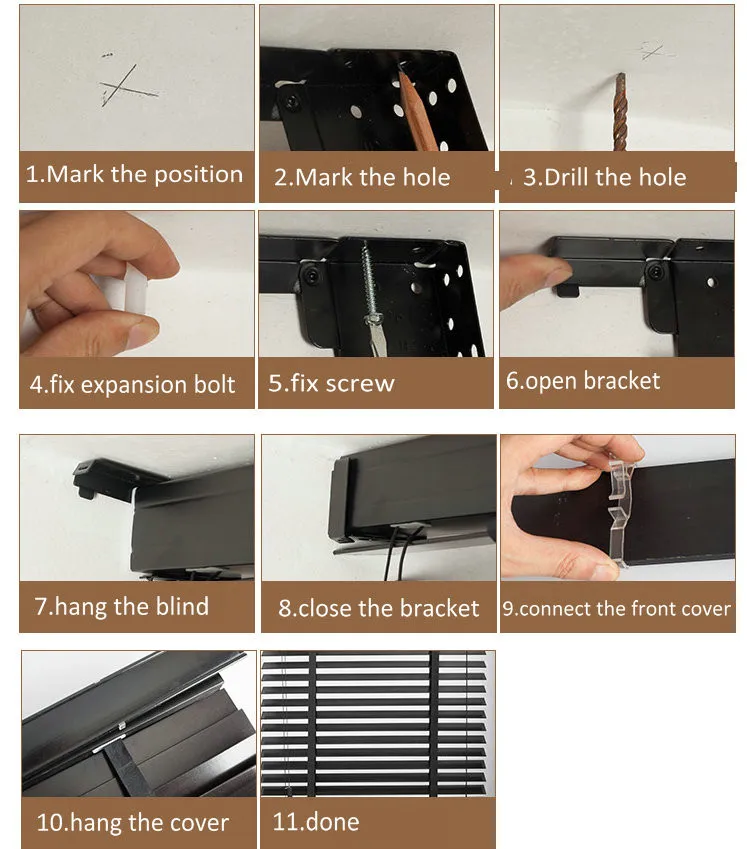 1.Mark the position

2.Mark the hole

3.Drill the hole

4.fix expansion bolt

5.fix screw

6.open bracket

7.hang the blind

8.close the bracket

9.connect the front cover

10.hang the cover

11.done