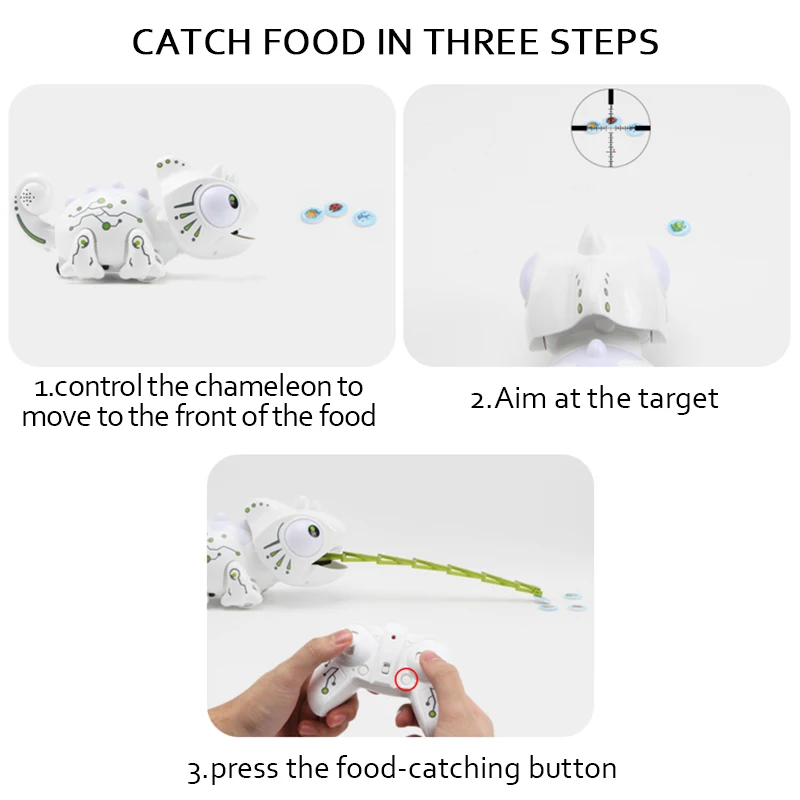 CATCH FOOD IN THREE STEPS

1.control the chameleon to move to the front of the food

2.Aim at the target

3.press the food-catching button