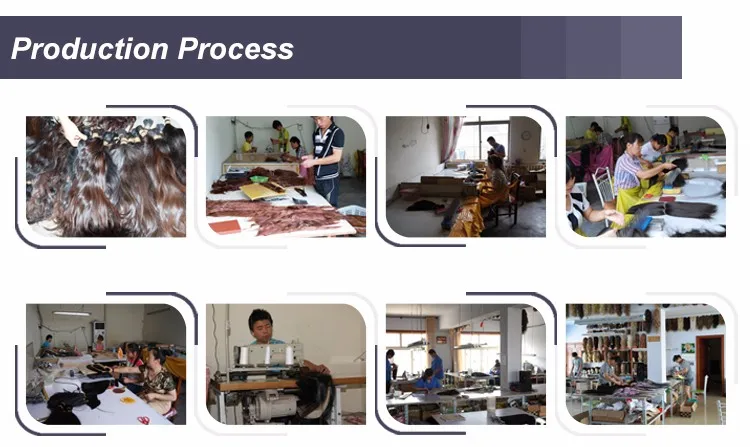 Production Process