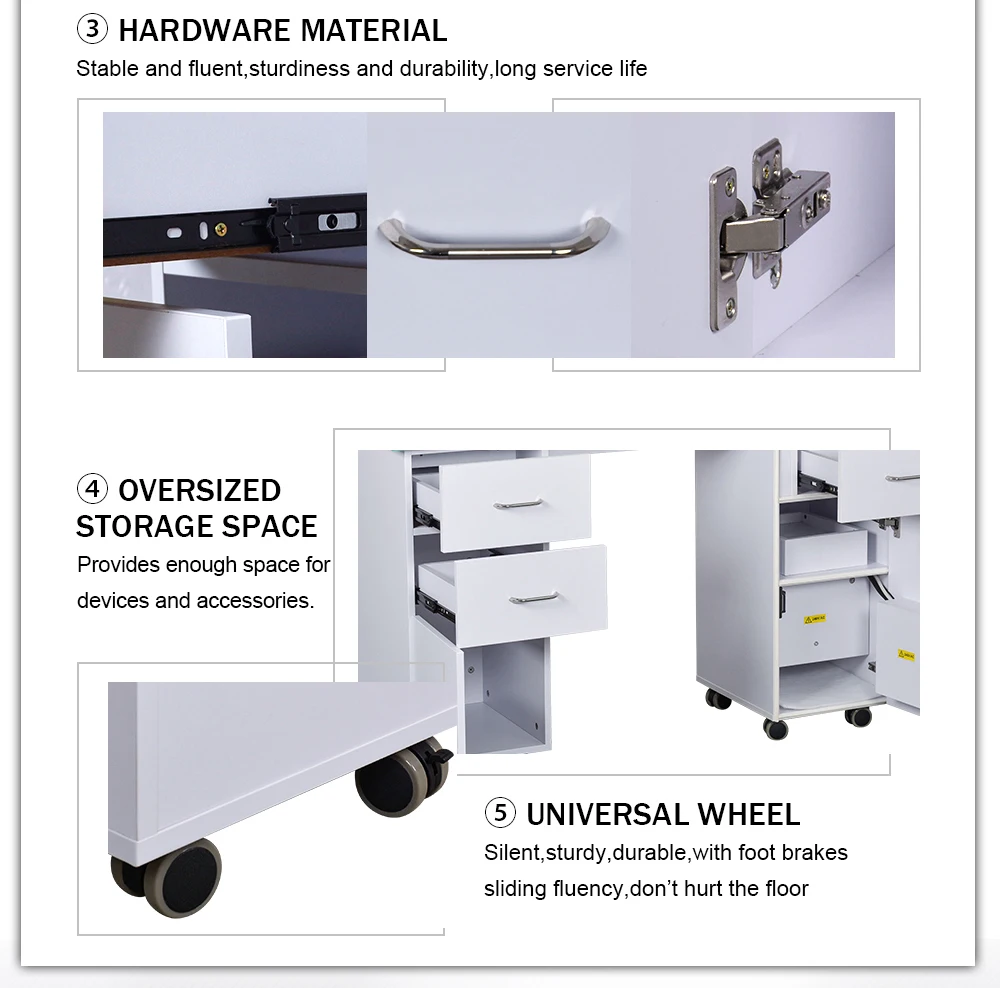 ③ HARDWARE MATERIAL
Stable and fluent,sturdiness and durability,long service life

④ OVERSIZED STORAGE SPACE
Provides enough space for devices and accessories.

⑤ UNIVERSAL WHEEL
Silent,sturdy,durable,with foot brakes sliding fluency,don't hurt the floor