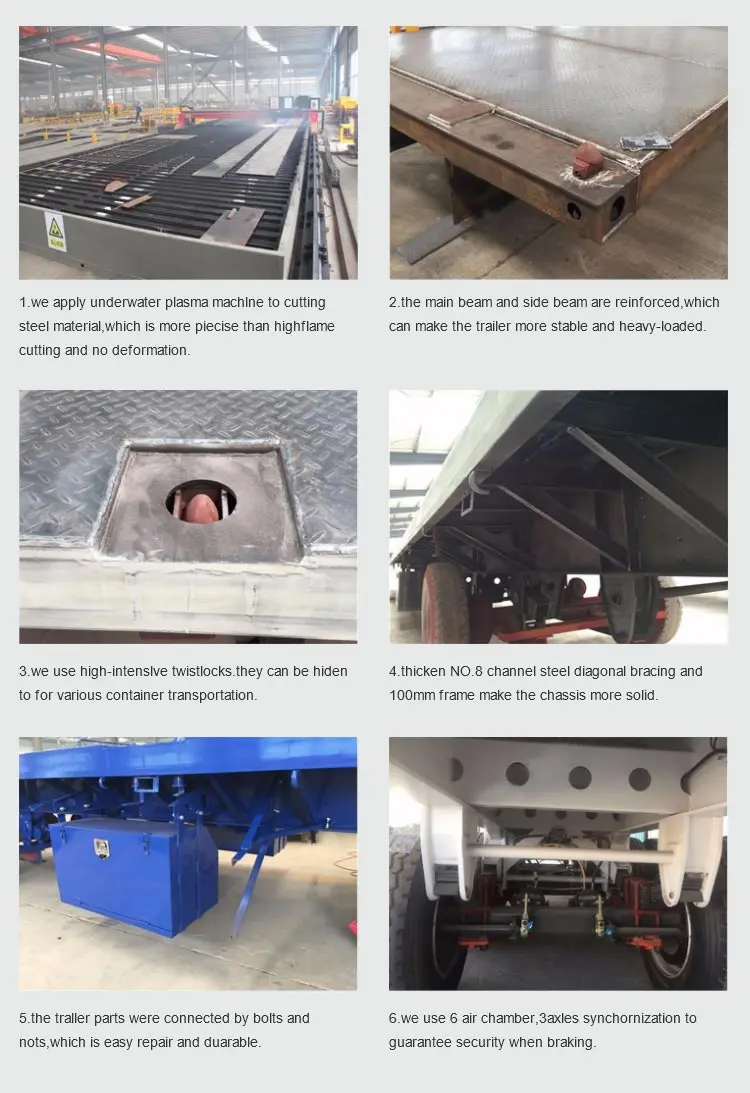 1.we apply underwater plasma machine to cutting steel material,which is more piecise than highflame cutting and no deformation.

2.the main beam and side beam are reinforced,which can make the trailer more stable and heavy-loaded.

3.we use high-intensive twistlocks.they can be hiden to for various container transportation.

4.thicken NO.8 channel steel diagonal bracing and 100mm frame make the chassis more solid.

5.the traller parts were connected by bolts and nots,which is easy repair and duarable.

6.we use 6 air chamber,3axles synchornization to guarantee security when braking.