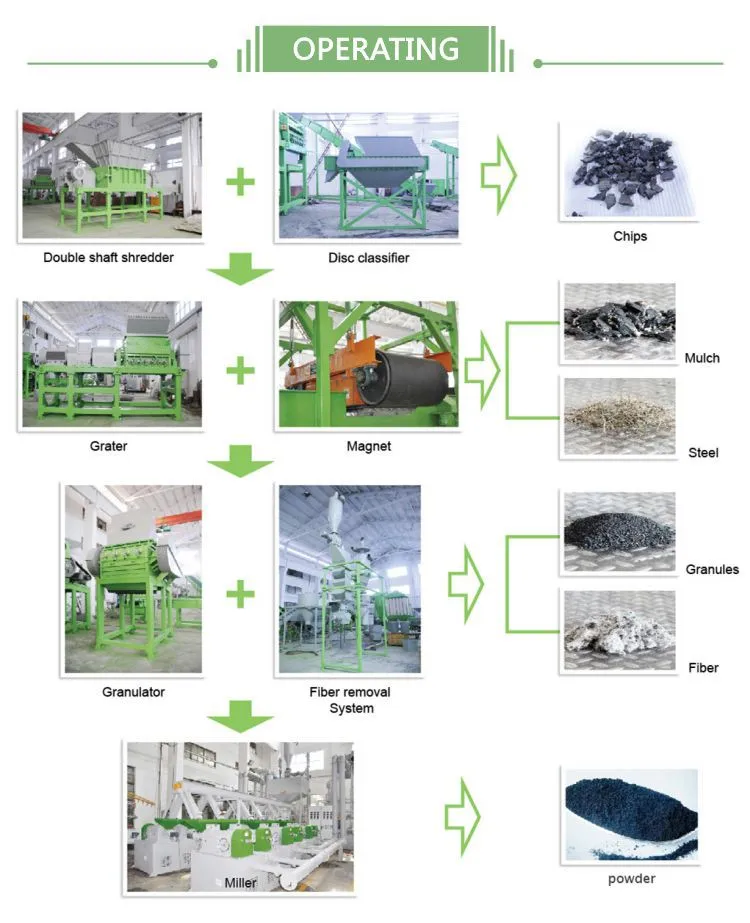 OPERATING

Double shaft shredder
+
Disc classifier
Chips

Grater
+
Magnet
Mulch
Steel

Granulator
+
Fiber removal System
Granules
Fiber

Miller
powder