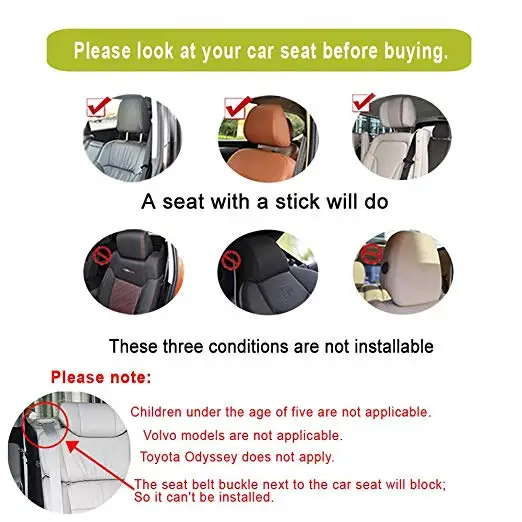 Please look at your car seat before buying.

A seat with a stick will do

These three conditions are not installable

Please note:

Children under the age of five are not applicable.

Volvo models are not applicable.

Toyota Odyssey does not apply.

The seat belt buckle next to the car seat will block; So it can't be installed.