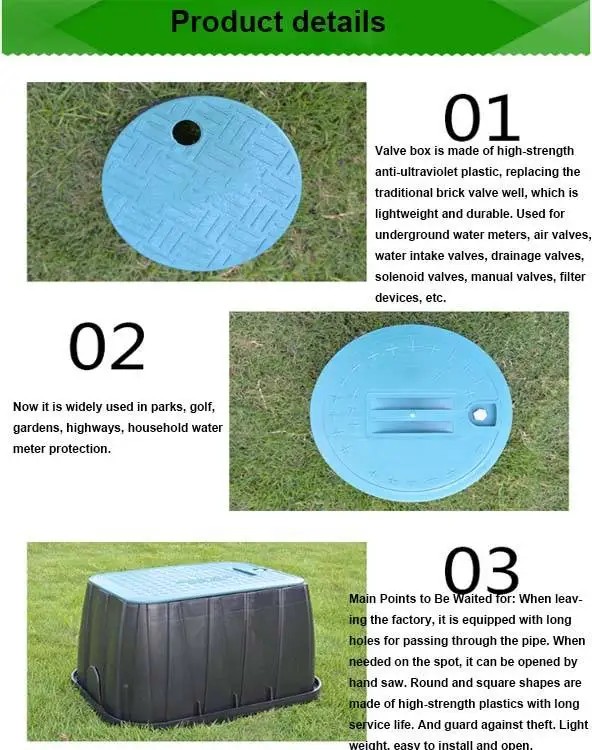 Product details

01

Valve box is made of high-strength anti-ultraviolet plastic, replacing the traditional brick valve well, which is lightweight and durable. Used for underground water meters, air valves, water intake valves, drainage valves, solenoid valves, manual valves, filter devices, etc.

02

Now it is widely used in parks, golf, gardens, highways, household water meter protection.

03

Main Points to Be Waited for: When leaving the factory, it is equipped with long holes for passing through the pipe. When needed on the spot, it can be opened by hand saw. Round and square shapes are made of high-strength plastics with long service life. And guard against theft. Light weight, easy to install and open.