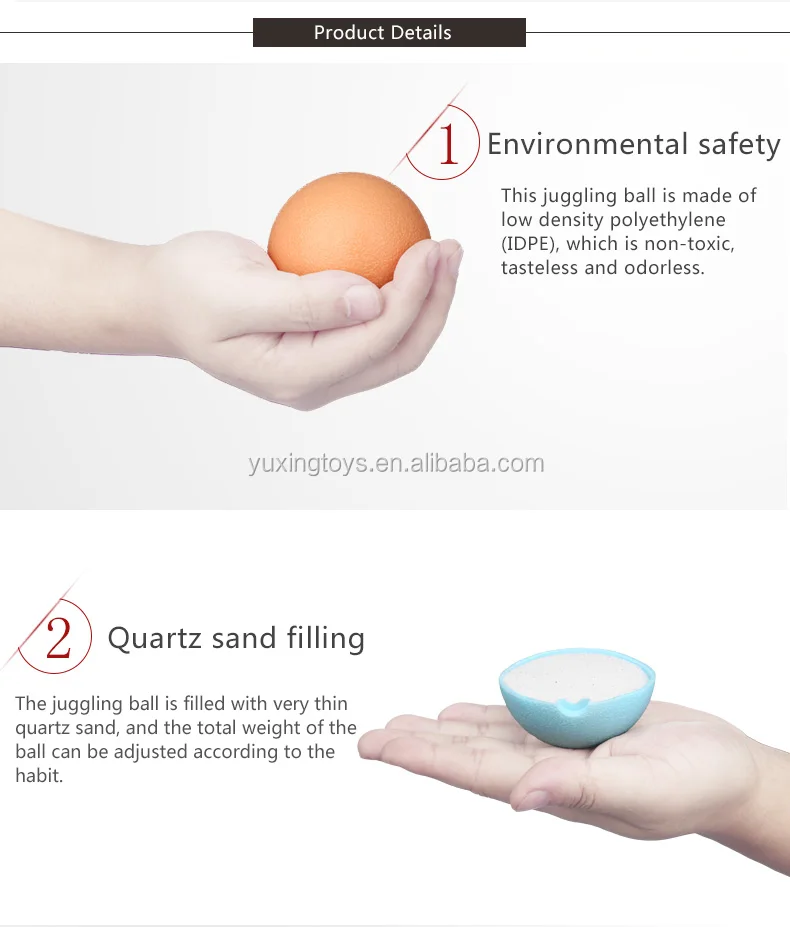 Product Details

1 Environmental safety

This juggling ball is made of low density polyethylene (IDPE), which is non-toxic, tasteless and odorless.

yuxingtoys.en.alibaba.com

2 Quartz sand filling

The juggling ball is filled with very thin quartz sand, and the total weight of the ball can be adjusted according to the habit.