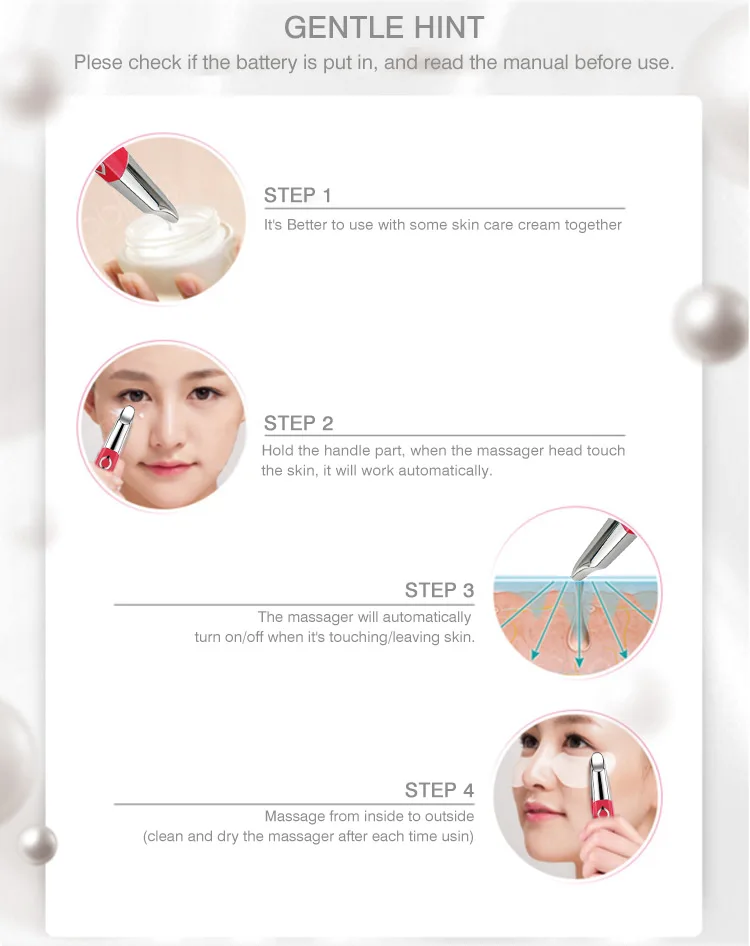 GENTLE HINT

Plese check if the battery is put in, and read the manual before use.

STEP 1

It's Better to use with some skin care cream together

STEP 2

Hold the handle part, when the massager head touch the skin, it will work automatically.

STEP 3

The massager will automatically turn on/off when it's touching/leaving skin.

STEP 4

Massage from inside to outside (clean and dry the massager after each time usin)