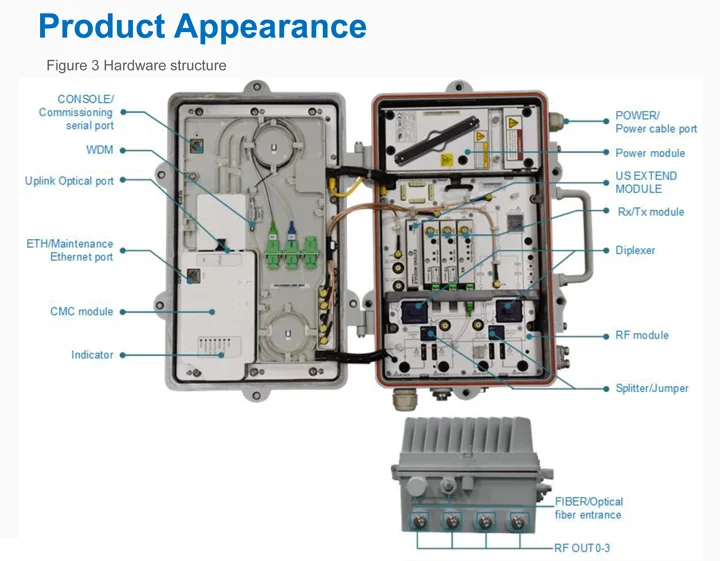 Product Appearance

Figure 3 Hardware structure

CONSOLE/ Commissioning serial port

WDM

Uplink Optical port

ETH/Maintenance Ethernet port

CMC module

Indicator

POWER/ Power cable port

Power module

US EXTEND MODULE

Rx/Tx module

Diplexer

RF module

Splitter/Jumper

FIBER/Optical fiber entrance

RF OUT 0-3