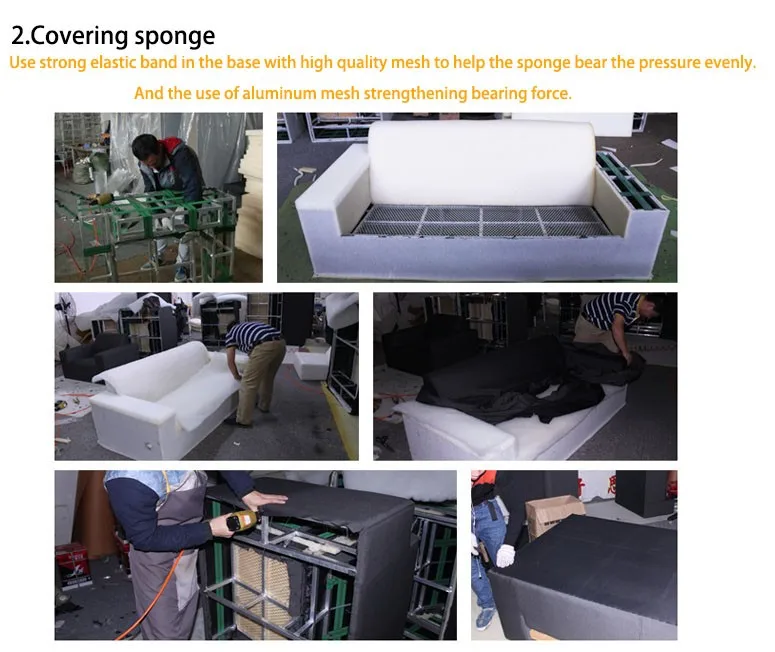 2.Covering sponge

Use strong elastic band in the base with high quality mesh to help the sponge bear the pressure evenly.

And the use of aluminum mesh strengthening bearing force.